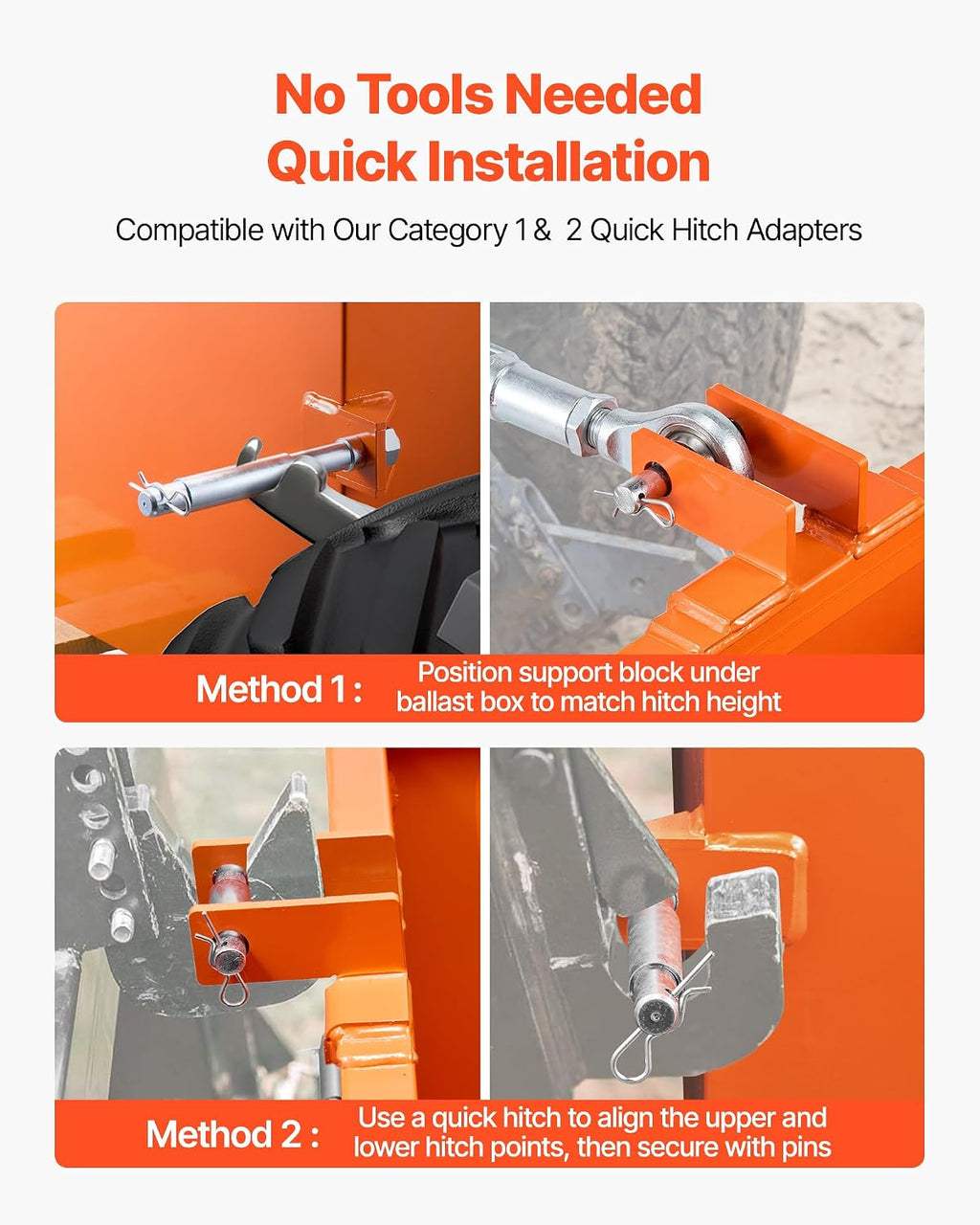 No Tools Needed
Quick Installation

Compatible with Our Category 1 & 2 Quick Hitch Adapters

Method 1 : Position support block under ballast box to match hitch height

Method 2 : Use a quick hitch to align the upper and lower hitch points, then secure with pins