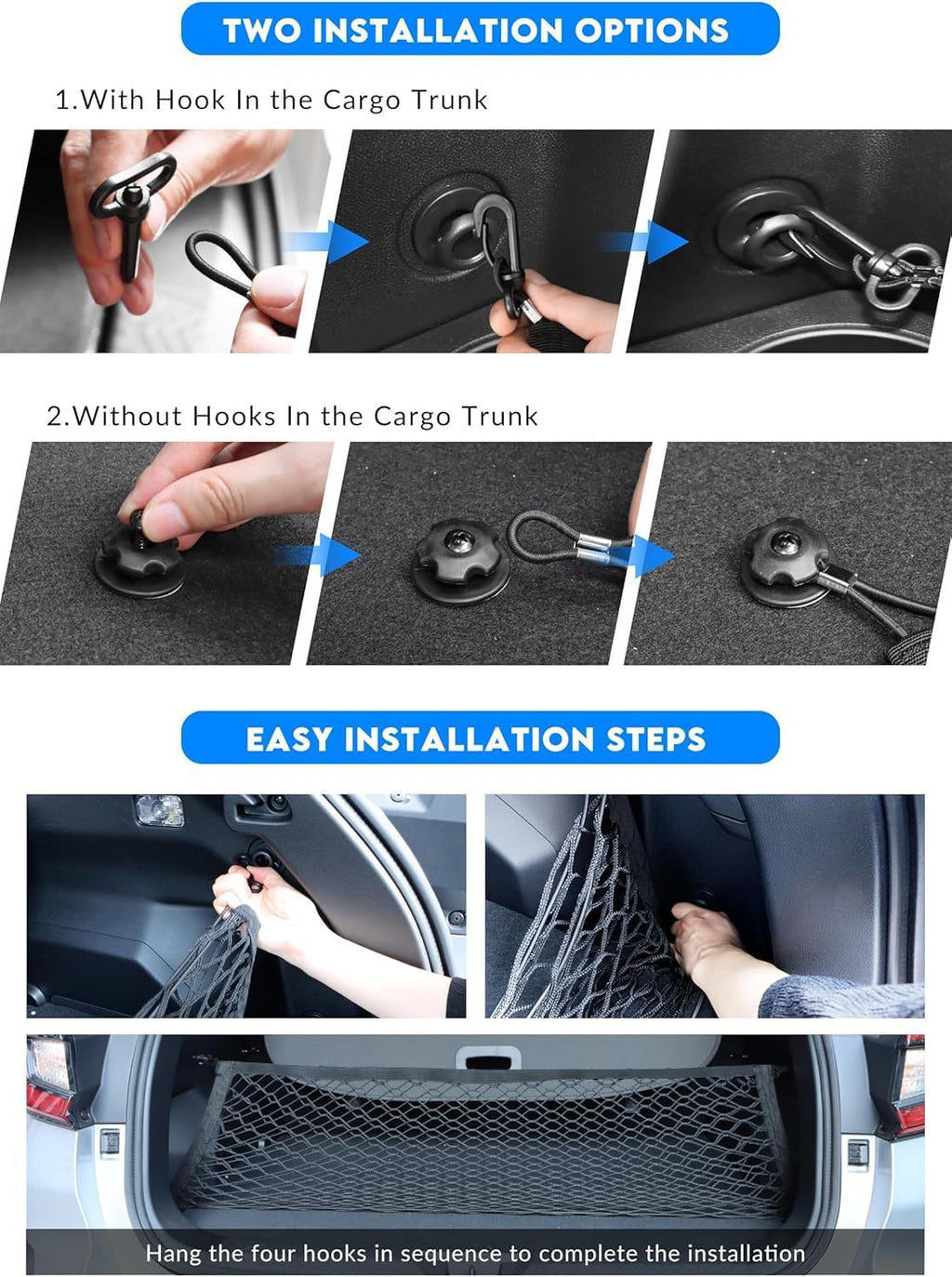 TWO INSTALLATION OPTIONS

1.With Hook In the Cargo Trunk

2.Without Hooks In the Cargo Trunk

EASY INSTALLATION STEPS

Hang the four hooks in sequence to complete the installation