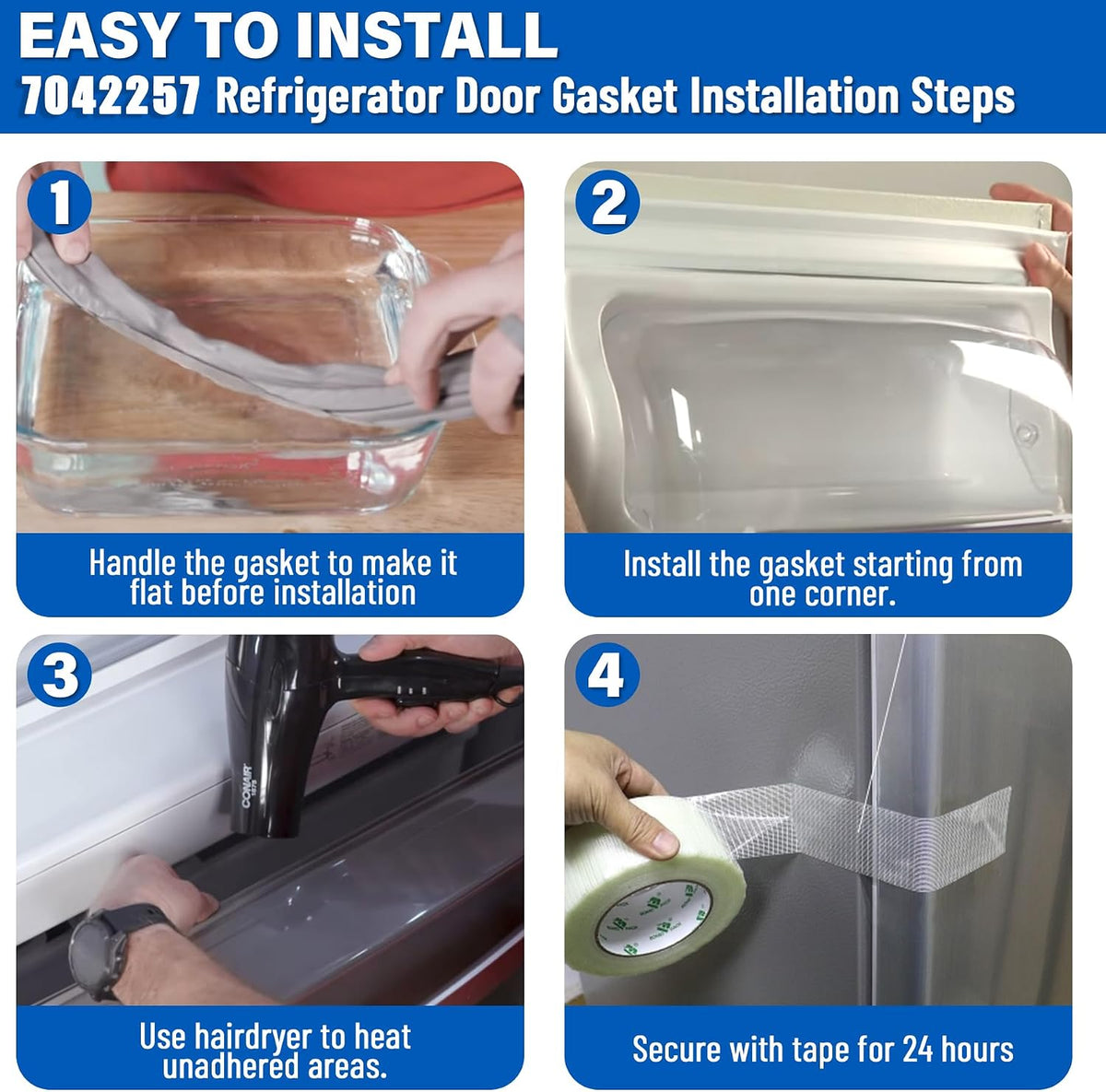 EASY TO INSTALL
7042257 Refrigerator Door Gasket Installation Steps

1

Handle the gasket to make it flat before installation

2

Install the gasket starting from one corner.

3

CONAIR

Use hairdryer to heat unadhered areas.

4

Secure with tape for 24 hours