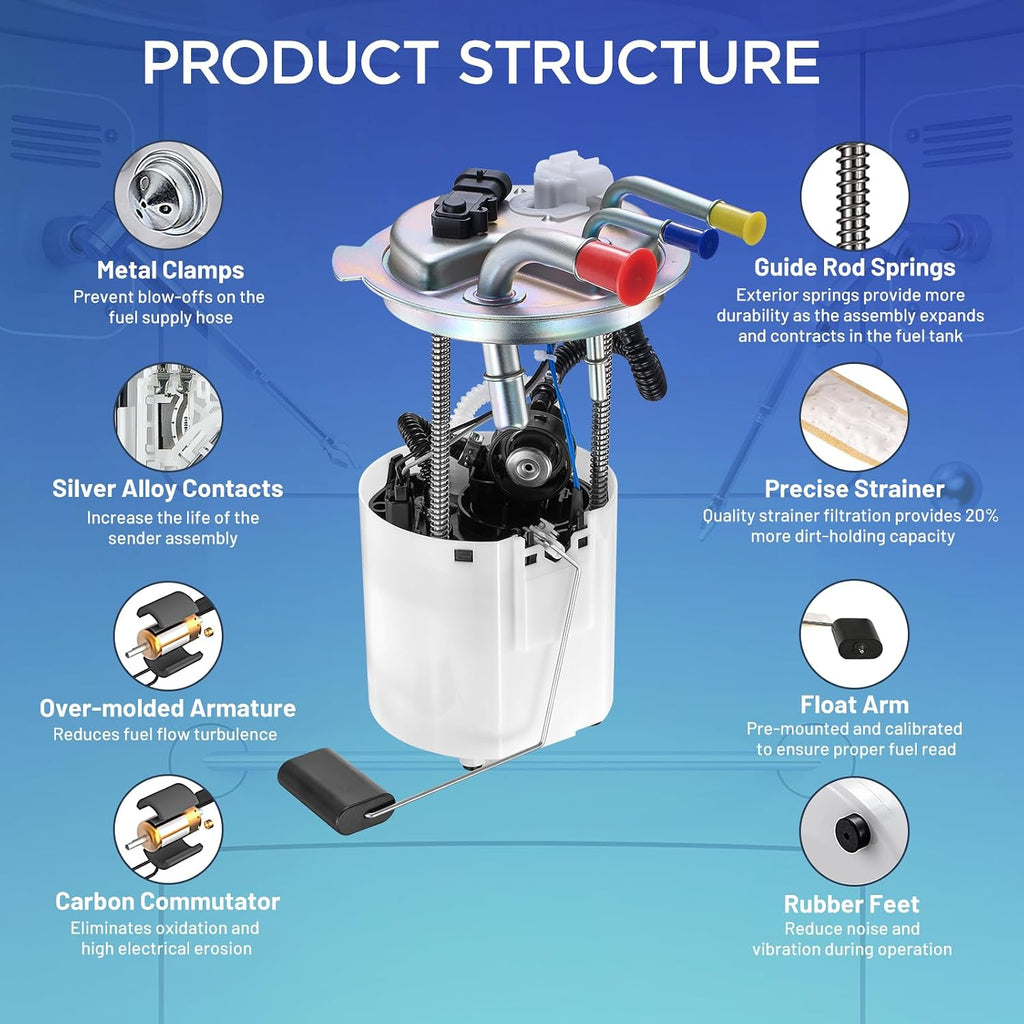 PRODUCT STRUCTURE

Metal Clamps
Prevent blow-offs on the fuel supply hose

Silver Alloy Contacts
Increase the life of the sender assembly

Over-molded Armature
Reduces fuel flow turbulence

Carbon Commutator
Eliminates oxidation and high electrical erosion

Guide Rod Springs
Exterior springs provide more durability as the assembly expands and contracts in the fuel tank

Precise Strainer
Quality strainer filtration provides 20% more dirt-holding capacity

Float Arm
Pre-mounted and calibrated to ensure proper fuel read

Rubber Feet
Reduce noise and vibration during operation