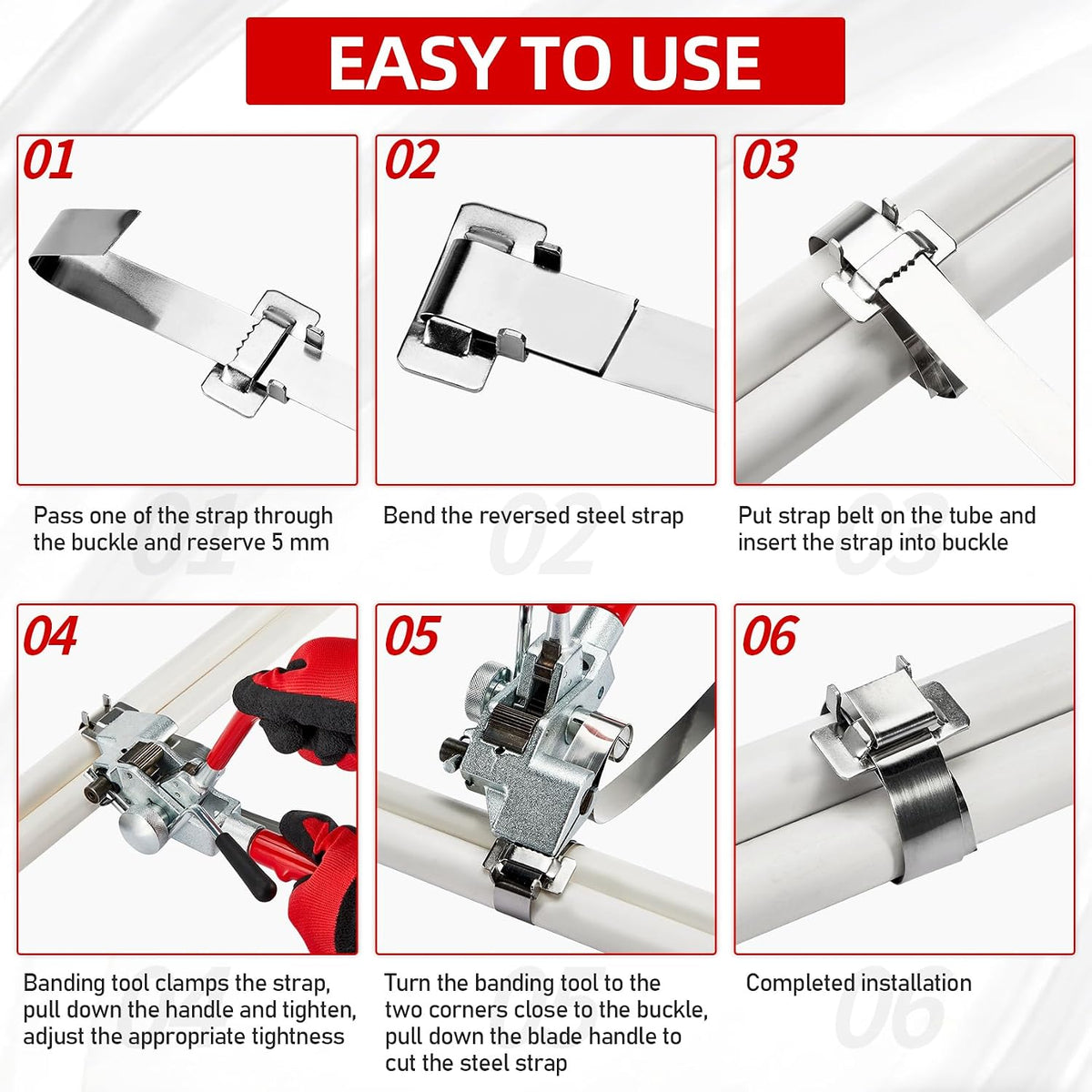 EASY TO USE

01

Pass one of the strap through the buckle and reserve 5 mm

02

Bend the reversed steel strap

03

Put strap belt on the tube and insert the strap into buckle

04

Banding tool clamps the strap, pull down the handle and tighten, adjust the appropriate tightness

05

Turn the banding tool to the two corners close to the buckle, pull down the blade handle to cut the steel strap

06

Completed installation