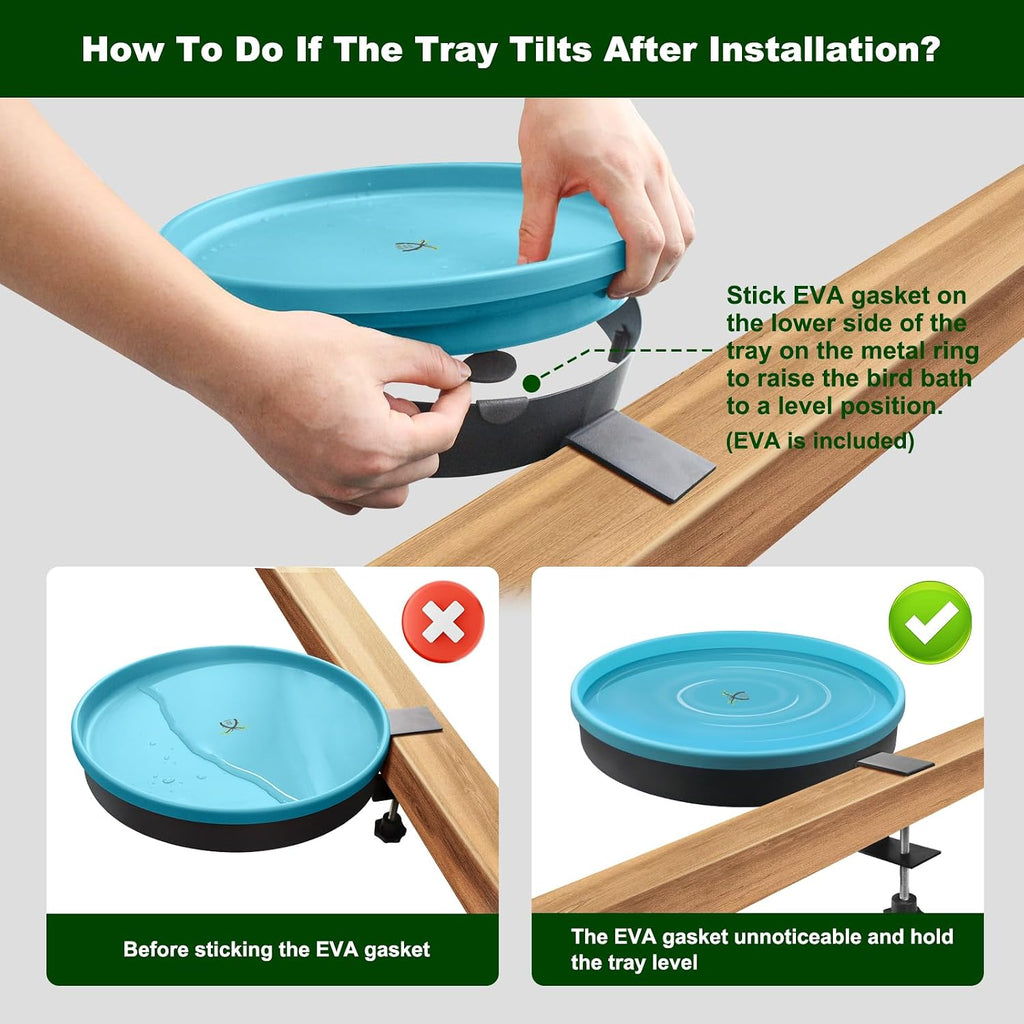 How To Do If The Tray Tilts After Installation?

Stick EVA gasket on the lower side of the tray on the metal ring to raise the bird bath to a level position.
(EVA is included)

Before sticking the EVA gasket

The EVA gasket unnoticeable and hold the tray level