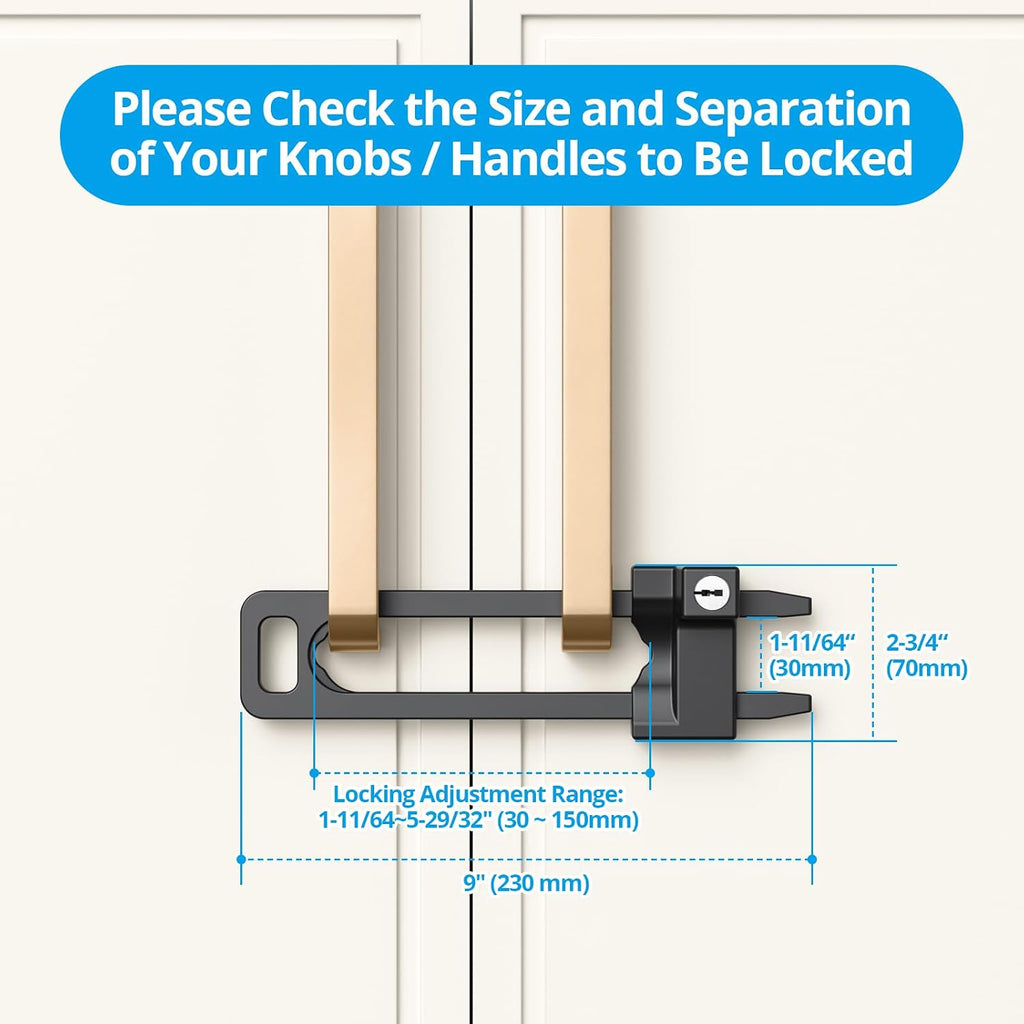 Please Check the Size and Separation of Your Knobs / Handles to Be Locked

1-11/64“ (30mm)

2-3/4“ (70mm)

Locking Adjustment Range: 1-11/64~5-29/32" (30 ~ 150mm)

9" (230 mm)