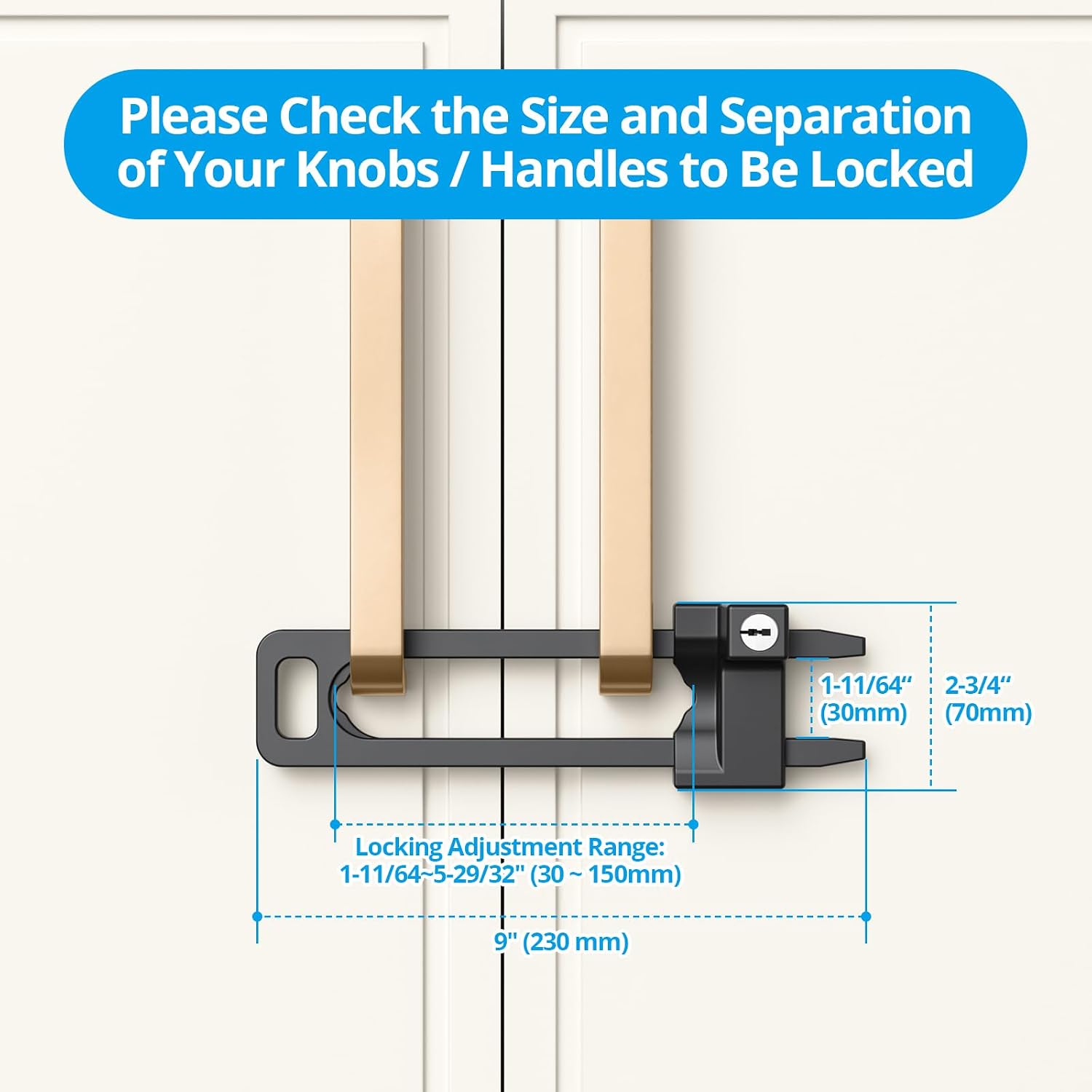 Please Check the Size and Separation of Your Knobs / Handles to Be Locked

1-11/64“ (30mm)

2-3/4“ (70mm)

Locking Adjustment Range: 1-11/64~5-29/32" (30 ~ 150mm)

9" (230 mm)