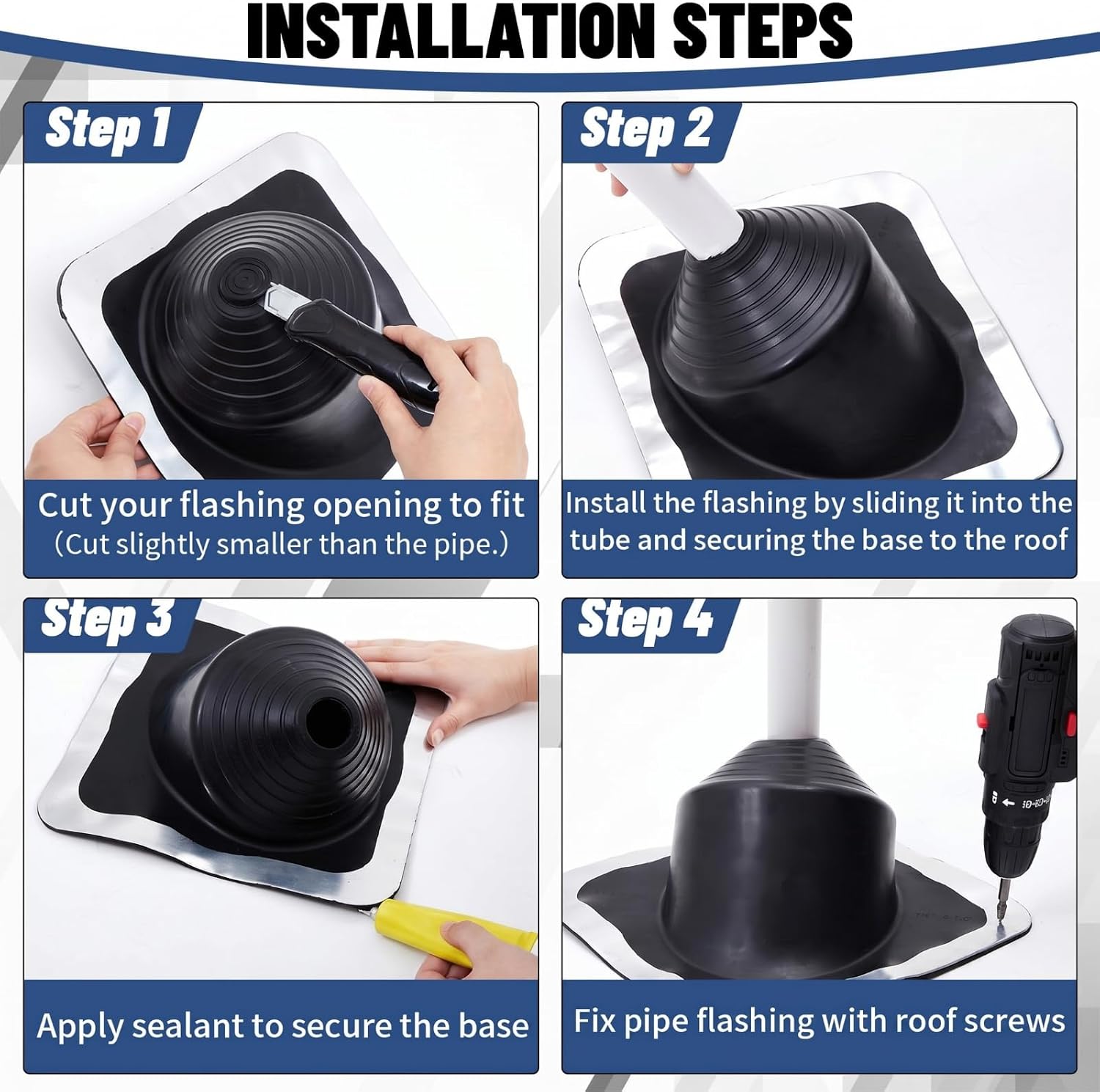 INSTALLATION STEPS

Step 1

Cut your flashing opening to fit
(Cut slightly smaller than the pipe.)

Step 2

Install the flashing by sliding it into the tube and securing the base to the roof

Step 3

Apply sealant to secure the base

Step 4

Fix pipe flashing with roof screws