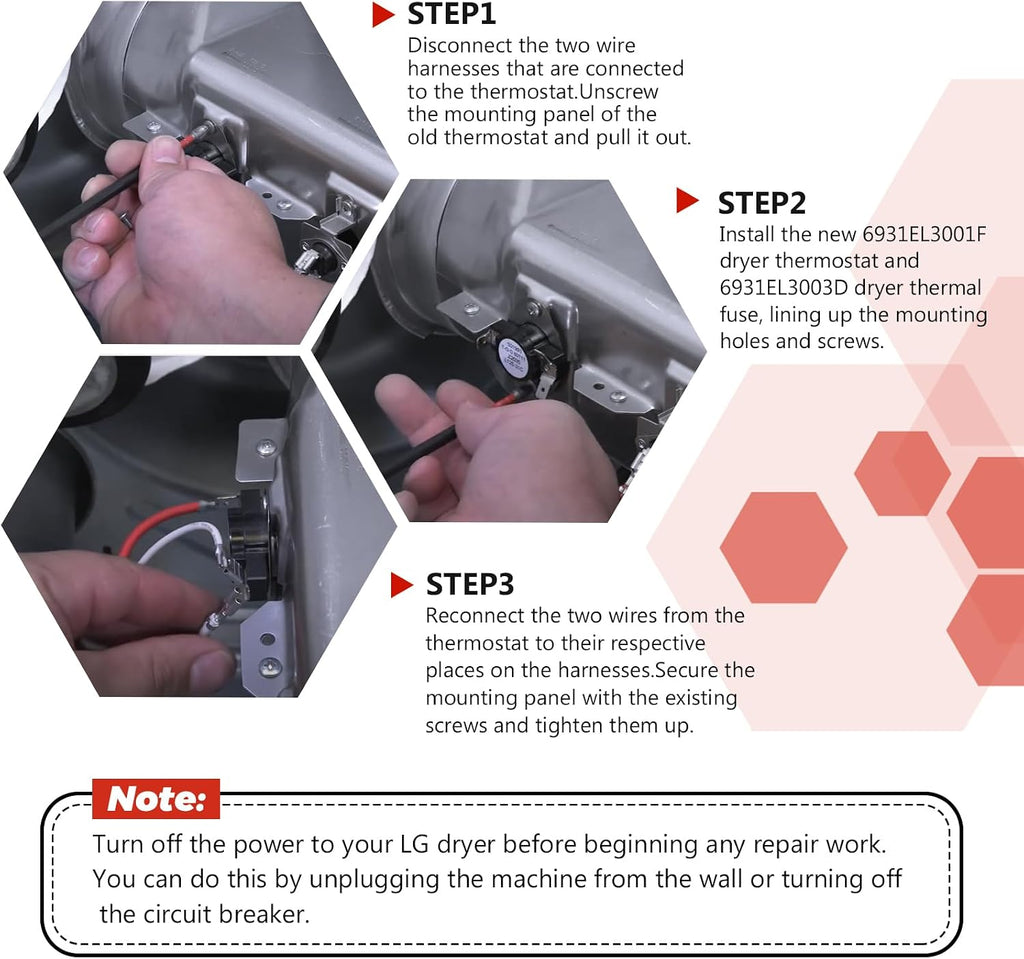 STEP1
Disconnect the two wire harnesses that are connected to the thermostat.Unscrew the mounting panel of the old thermostat and pull it out.

STEP2
Install the new 6931EL3001F dryer thermostat and 6931EL3003D dryer thermal fuse, lining up the mounting holes and screws.

STEP3
Reconnect the two wires from the thermostat to their respective places on the harnesses.Secure the mounting panel with the existing screws and tighten them up.

Note:
Turn off the power to your LG dryer before beginning any repair work. You can do this by unplugging the machine from the wall or turning off the circuit breaker.