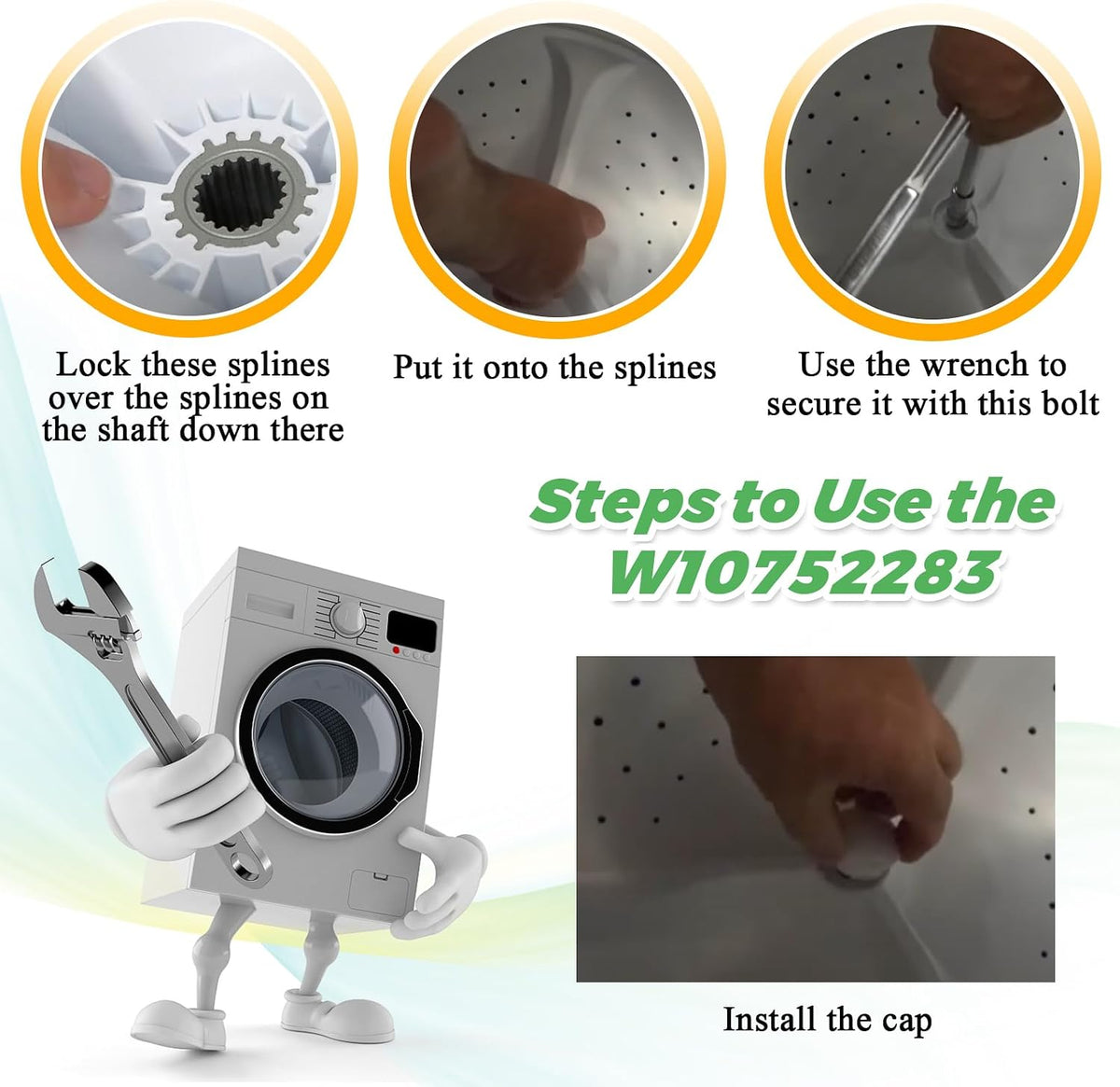 Lock these splines over the splines on the shaft down there

Put it onto the splines

Use the wrench to secure it with this bolt

Steps to Use the W10752283

Install the cap