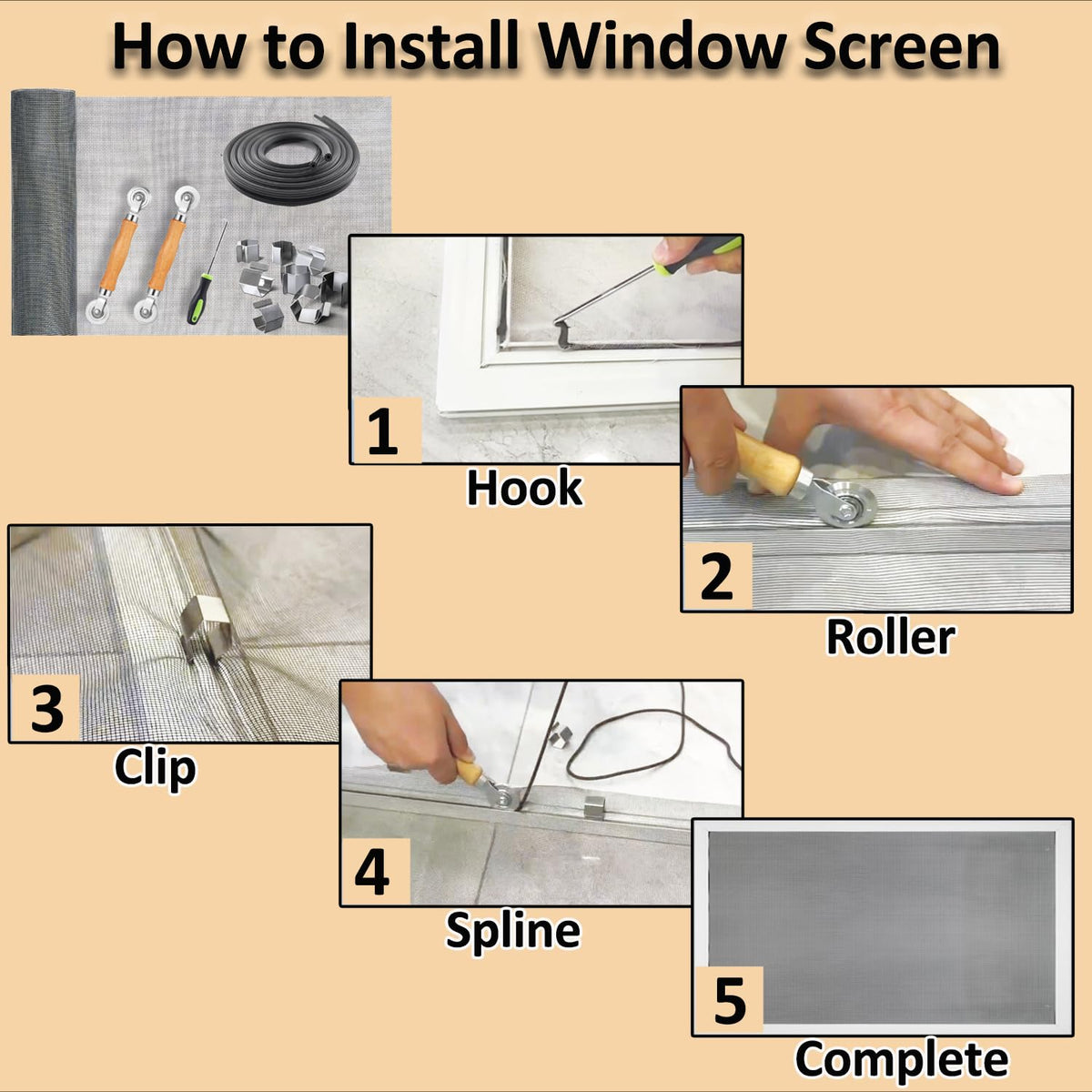 How to Install Window Screen

1

Hook

2

Roller

3

Clip

4

Spline

5

Complete