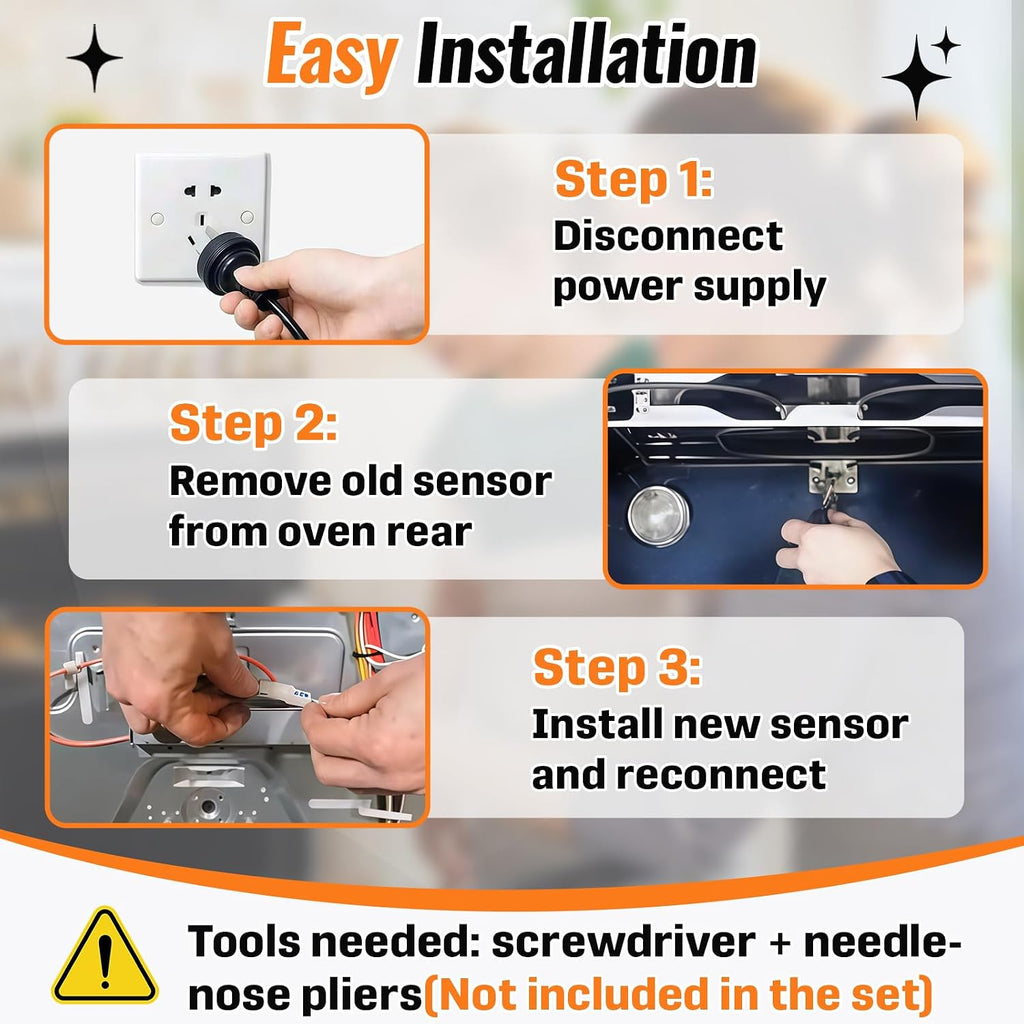 Easy Installation

Step 1:
Disconnect power supply

Step 2:
Remove old sensor from oven rear

Step 3:
Install new sensor and reconnect

Tools needed: screwdriver + needle-nose pliers(Not included in the set)