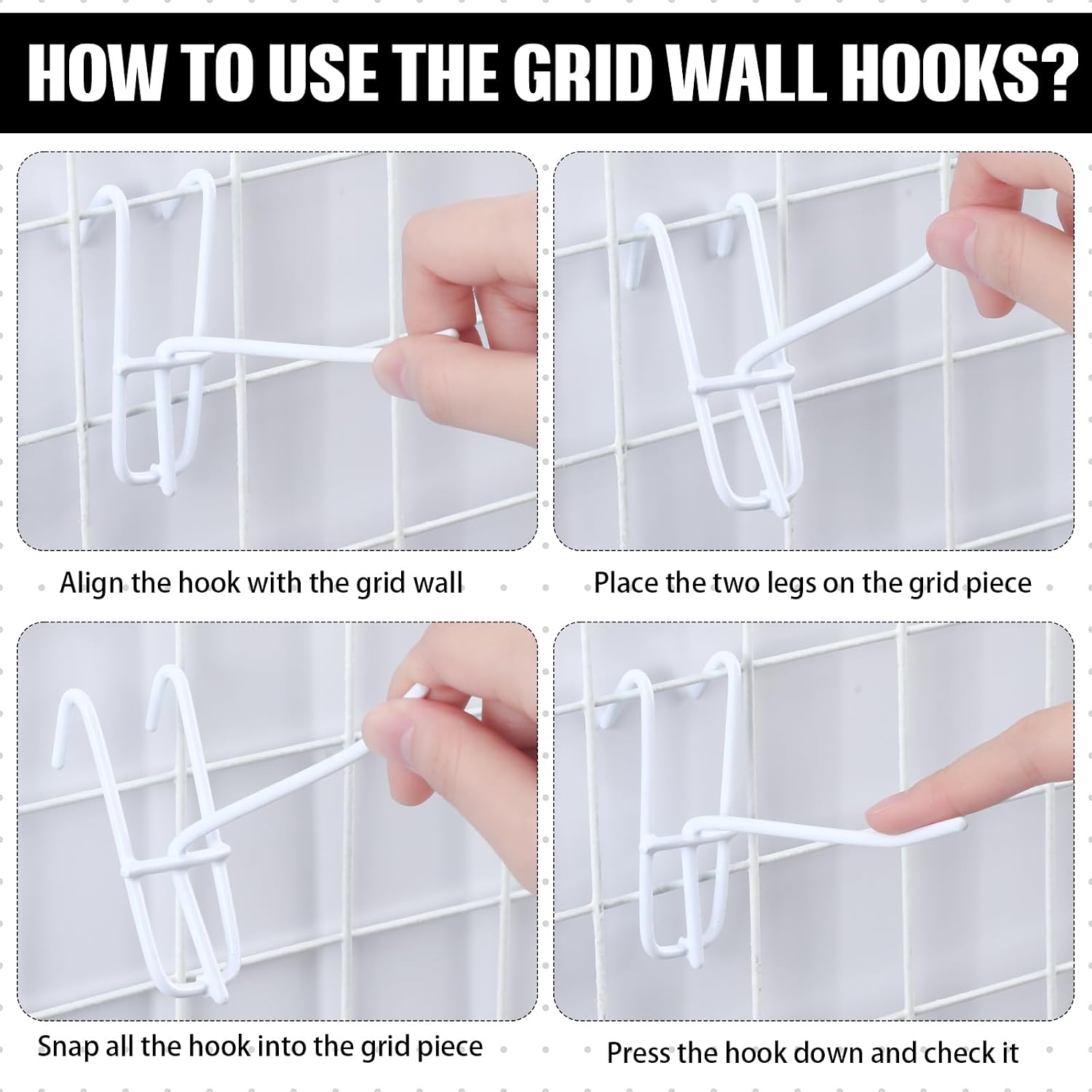 HOW TO USE THE GRID WALL HOOKS?

Align the hook with the grid wall

Place the two legs on the grid piece

Snap all the hook into the grid piece

Press the hook down and check it