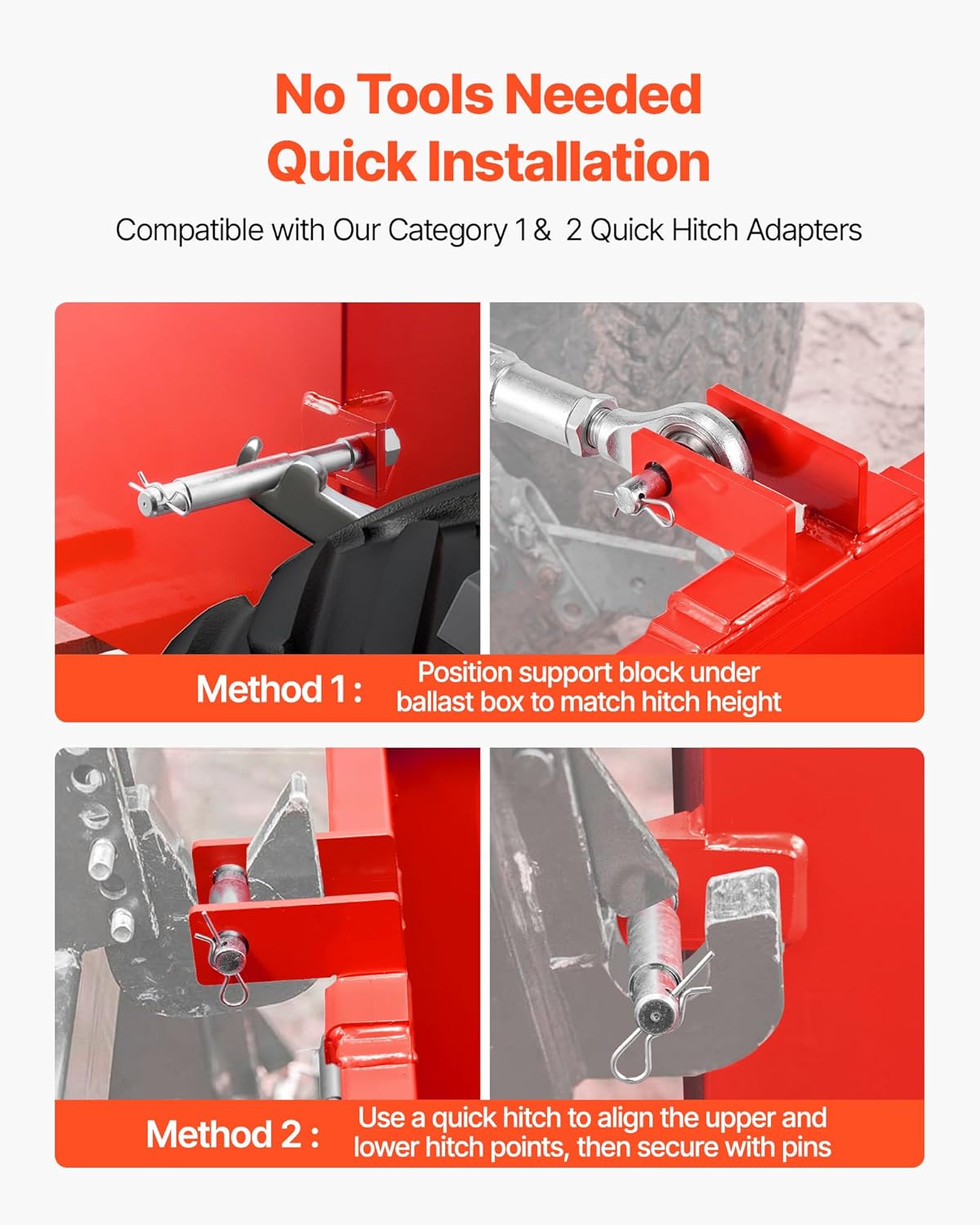 No Tools Needed
Quick Installation

Compatible with Our Category 1 & 2 Quick Hitch Adapters

Method 1 : Position support block under ballast box to match hitch height

Method 2 : Use a quick hitch to align the upper and lower hitch points, then secure with pins