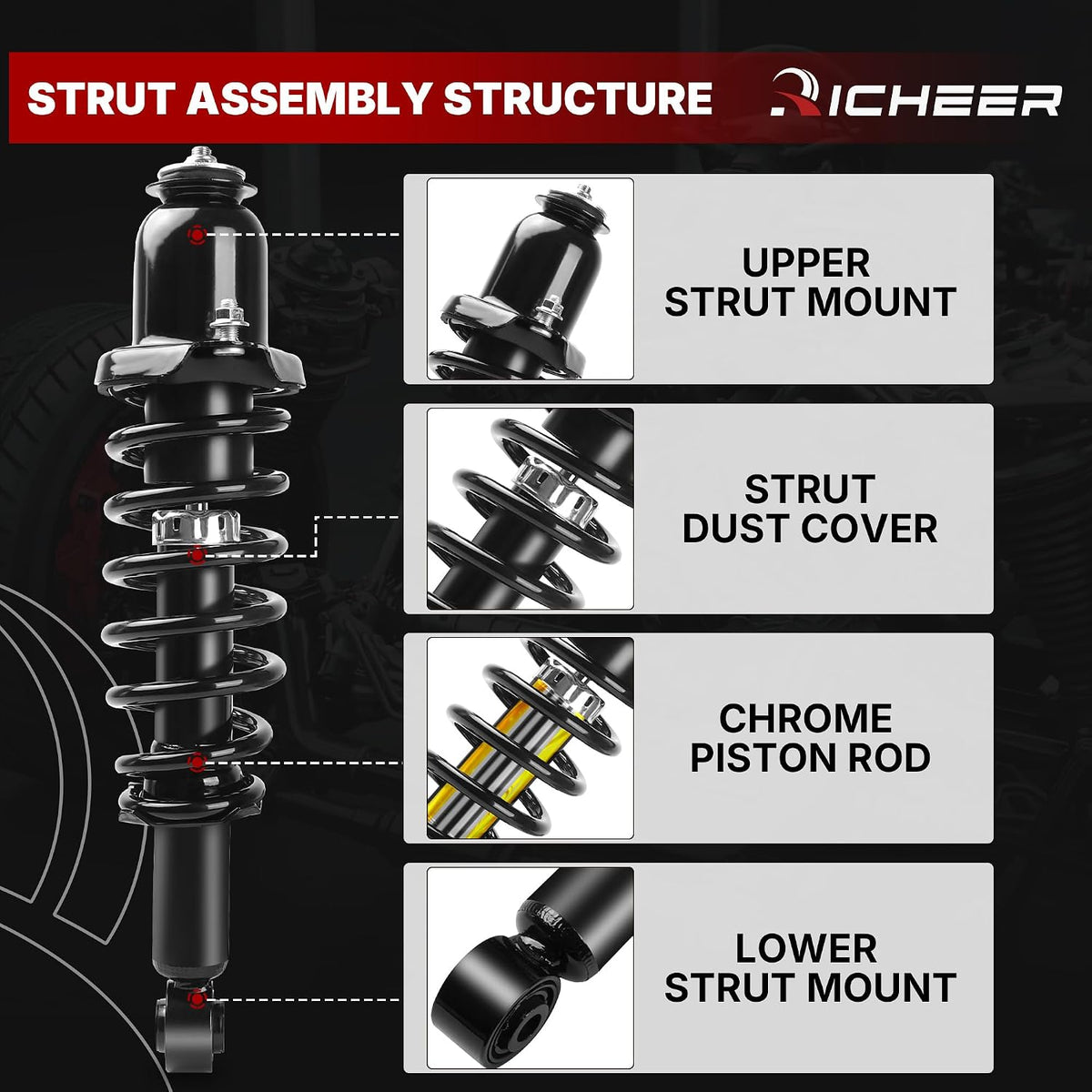 STRUT ASSEMBLY STRUCTURE

RICHEER

UPPER STRUT MOUNT

STRUT DUST COVER

CHROME PISTON ROD

LOWER STRUT MOUNT