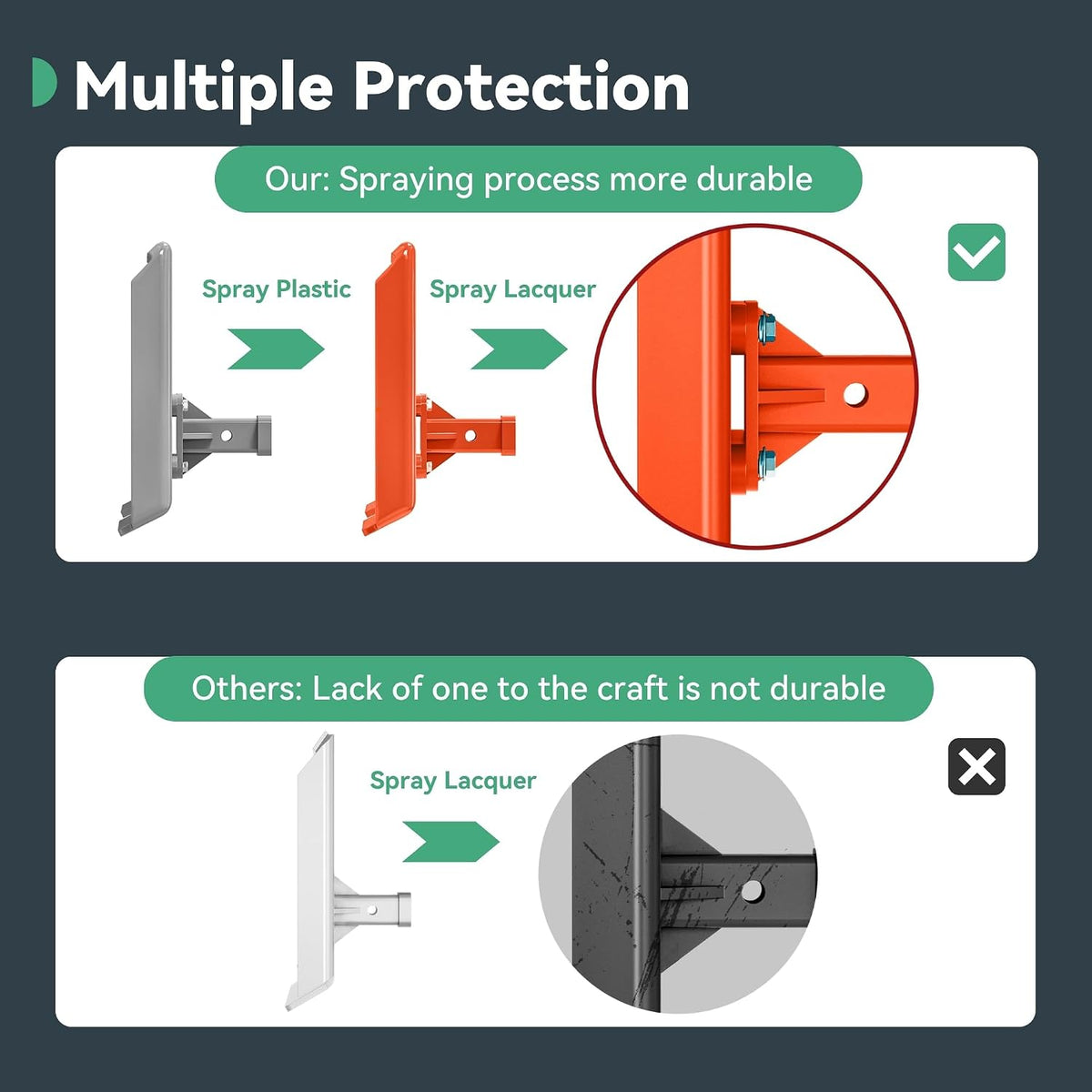 Multiple Protection

Our: Spraying process more durable

Spray Plastic

Spray Lacquer

Others: Lack of one to the craft is not durable

Spray Lacquer