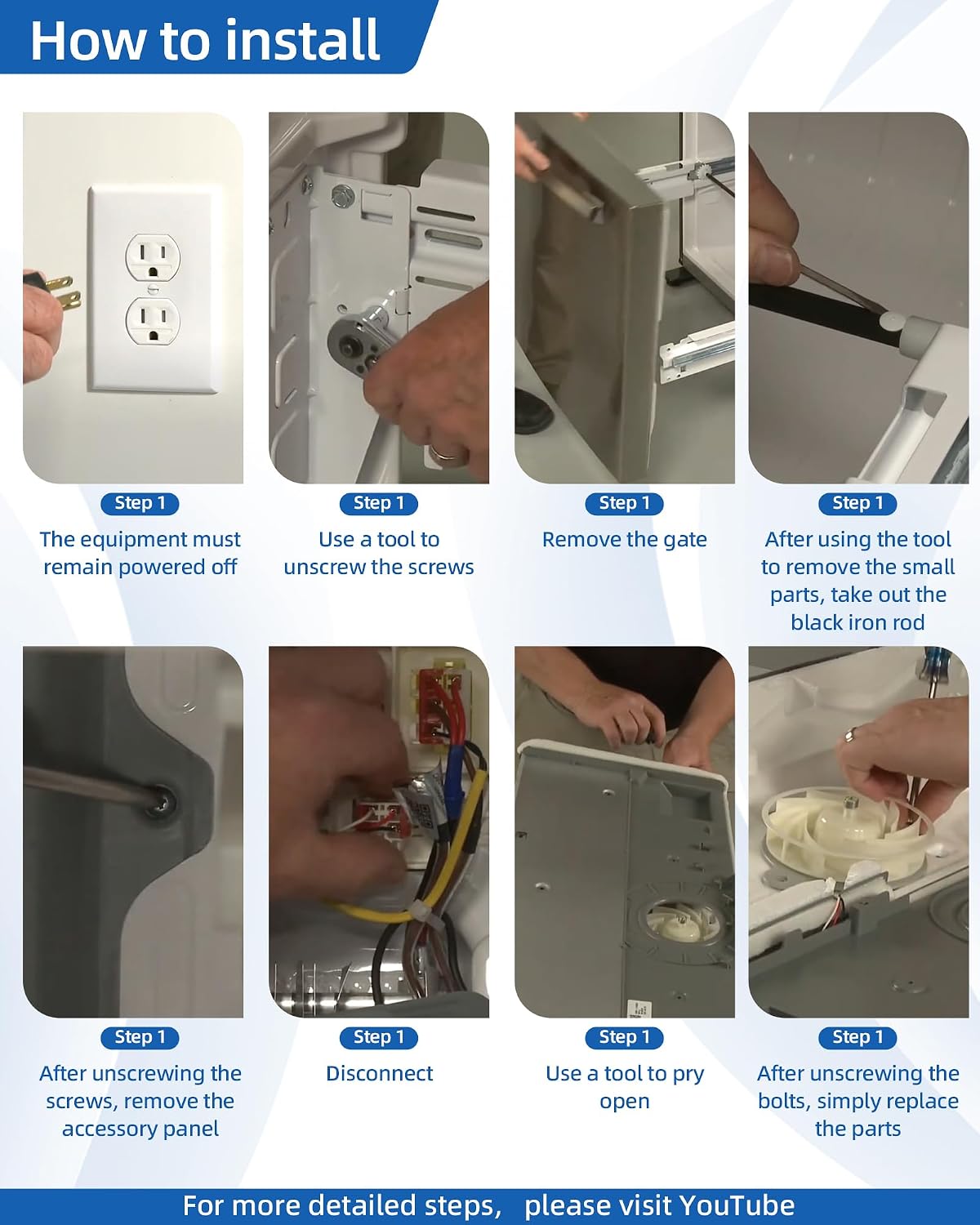 How to install

Step 1
The equipment must remain powered off

Step 1
Use a tool to unscrew the screws

Step 1
Remove the gate

Step 1
After using the tool to remove the small parts, take out the black iron rod

Step 1
After unscrewing the screws, remove the accessory panel

Step 1
Disconnect

Step 1
Use a tool to pry open

Step 1
After unscrewing the bolts, simply replace the parts

For more detailed steps, please visit YouTube