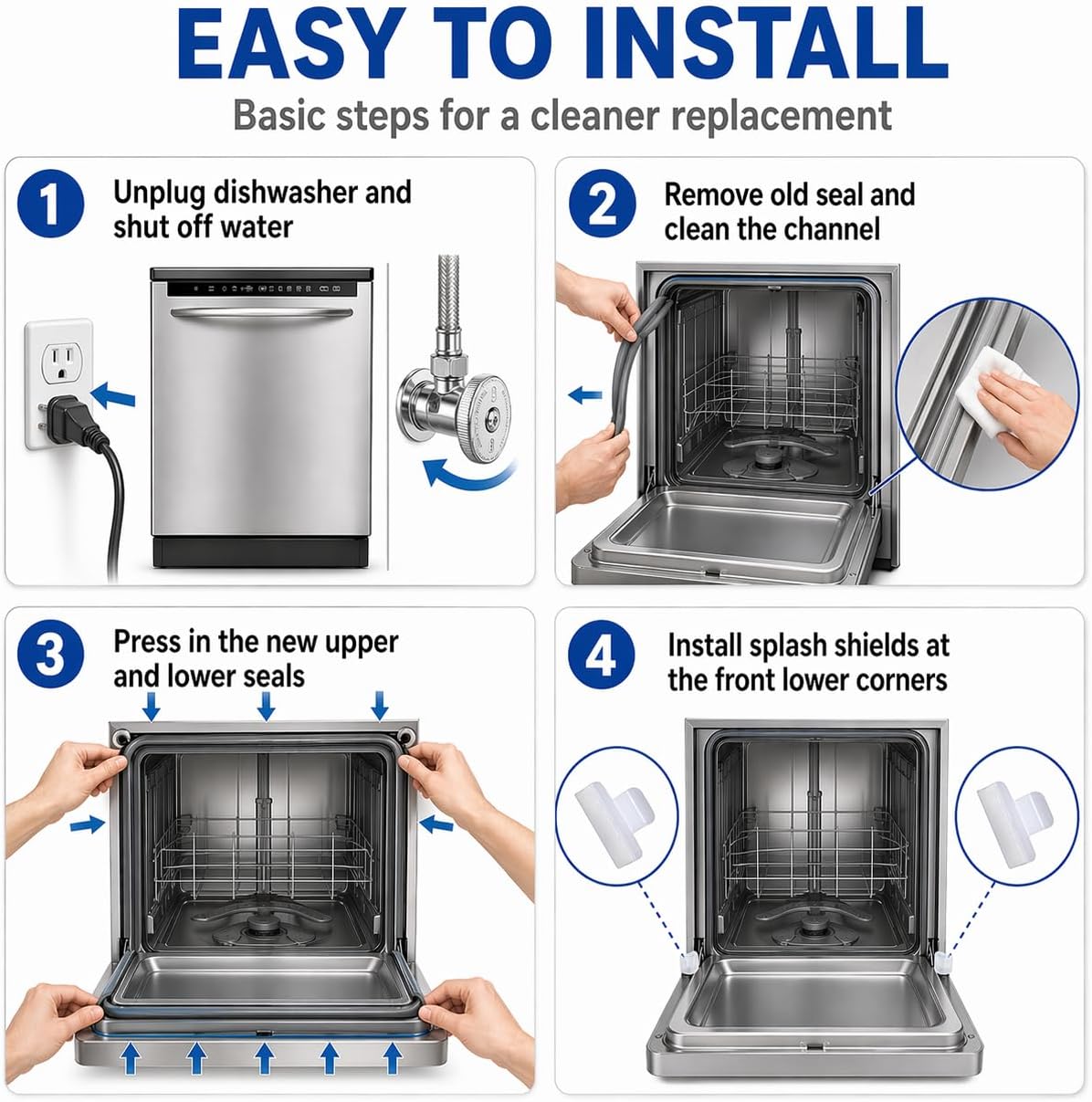 EASY TO INSTALL

Basic steps for a cleaner replacement

1

Unplug dishwasher and shut off water

2

Remove old seal and clean the channel

3

Press in the new upper and lower seals

4

Install splash shields at the front lower corners