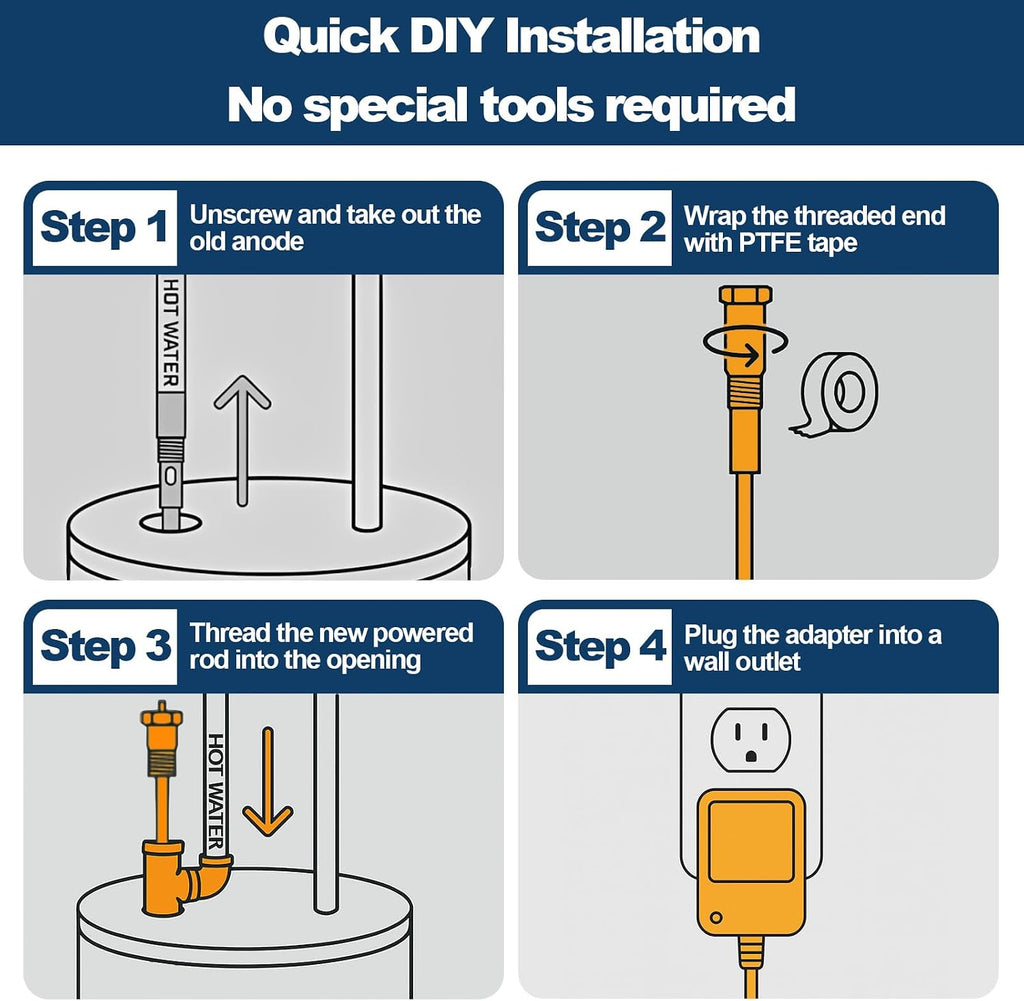 Quick DIY Installation
No special tools required

Step 1 Unscrew and take out the old anode

HOT WATER

Step 2 Wrap the threaded end with PTFE tape

Step 3 Thread the new powered rod into the opening

HOT WATER

Step 4 Plug the adapter into a wall outlet