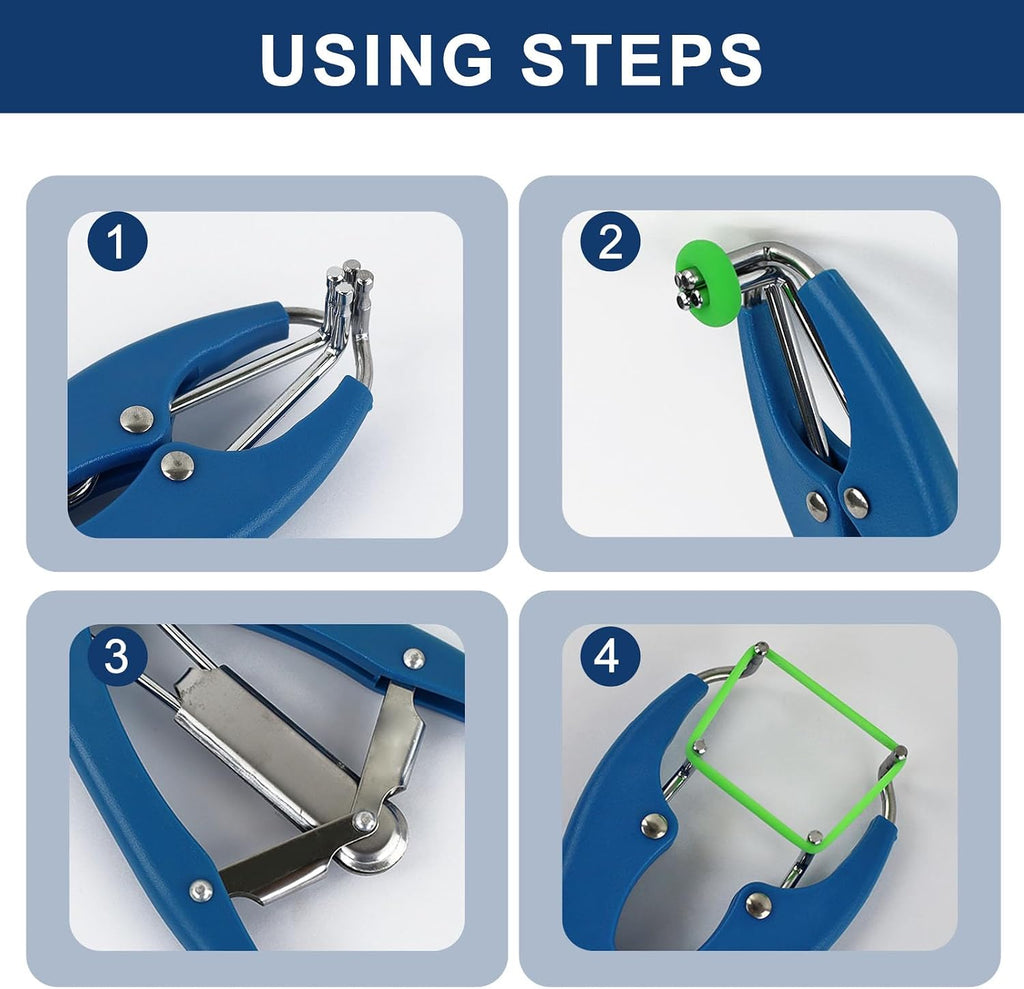 USING STEPS

1

2

3

4