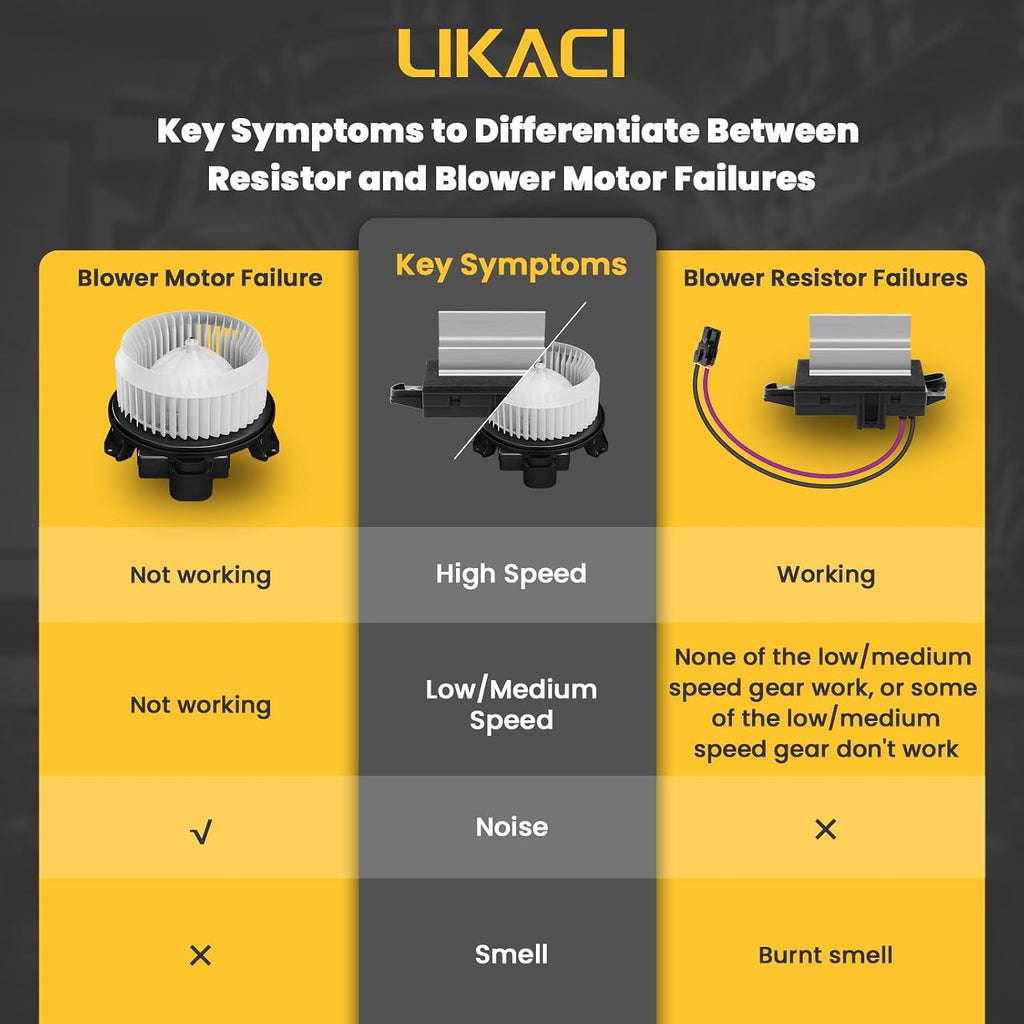 LIKACI

Key Symptoms to Differentiate Between Resistor and Blower Motor Failures

| Blower Motor Failure | Key Symptoms | Blower Resistor Failures |
|---|---|---|
| Not working | High Speed | Working |
| Not working | Low/Medium Speed | None of the low/medium speed gear work, or some of the low/medium speed gear don't work |
| √ | Noise | × |
| × | Smell | Burnt smell |