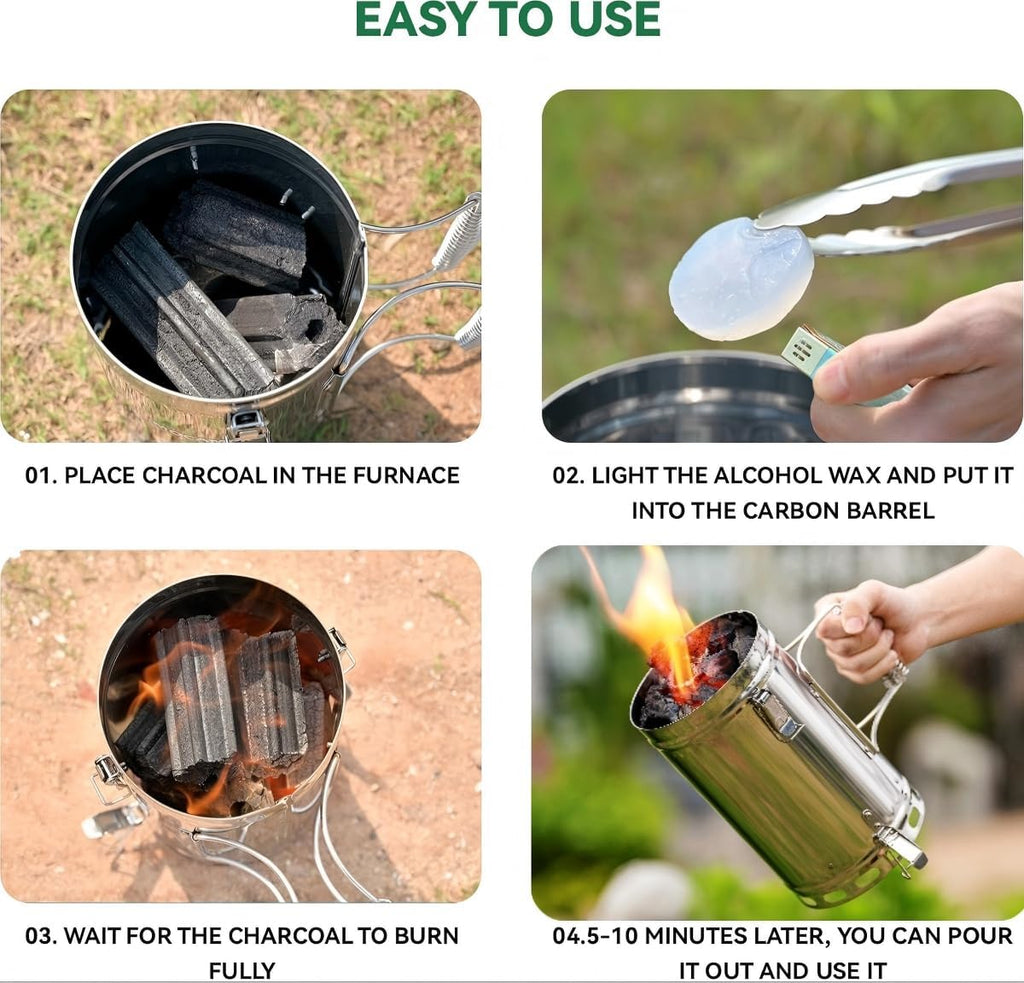 EASY TO USE

01. PLACE CHARCOAL IN THE FURNACE

02. LIGHT THE ALCOHOL WAX AND PUT IT INTO THE CARBON BARREL

03. WAIT FOR THE CHARCOAL TO BURN FULLY

04.5-10 MINUTES LATER, YOU CAN POUR IT OUT AND USE IT