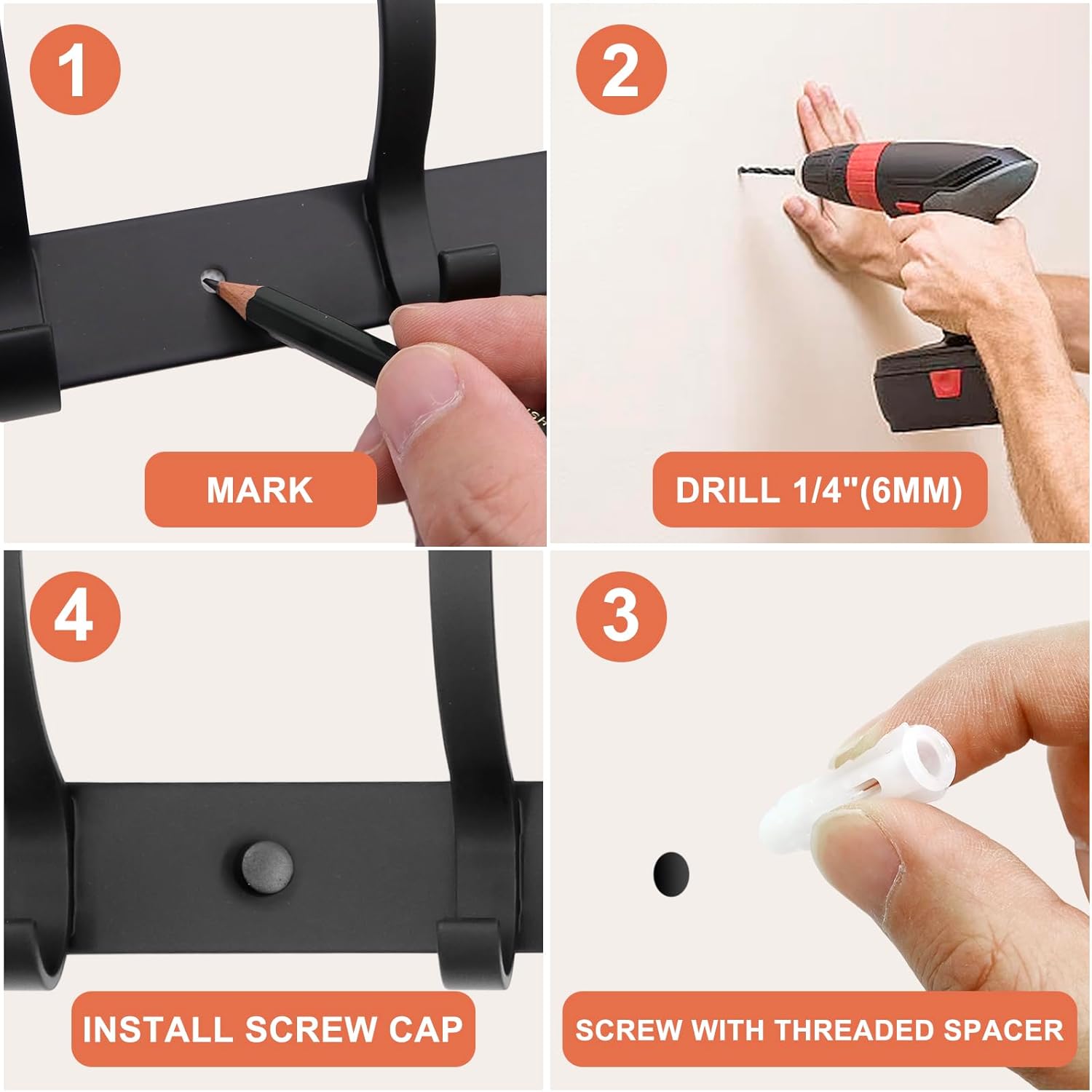 1

MARK

2

DRILL 1/4"(6MM)

4

INSTALL SCREW CAP

3

SCREW WITH THREADED SPACER