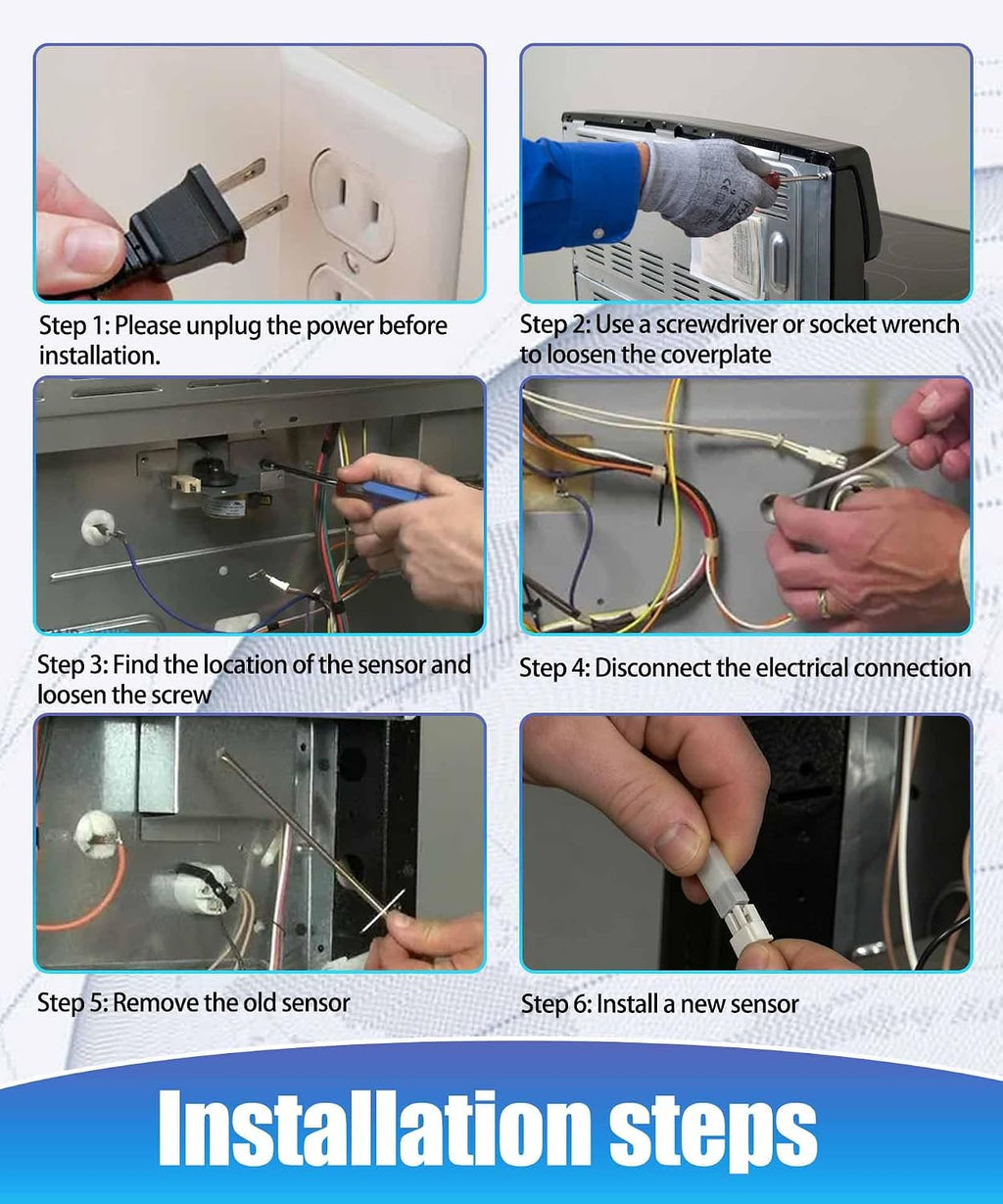 Step 1: Please unplug the power before installation.

Step 2: Use a screwdriver or socket wrench to loosen the coverplate

Step 3: Find the location of the sensor and loosen the screw

Step 4: Disconnect the electrical connection

Step 5: Remove the old sensor

Step 6: Install a new sensor

Installation steps