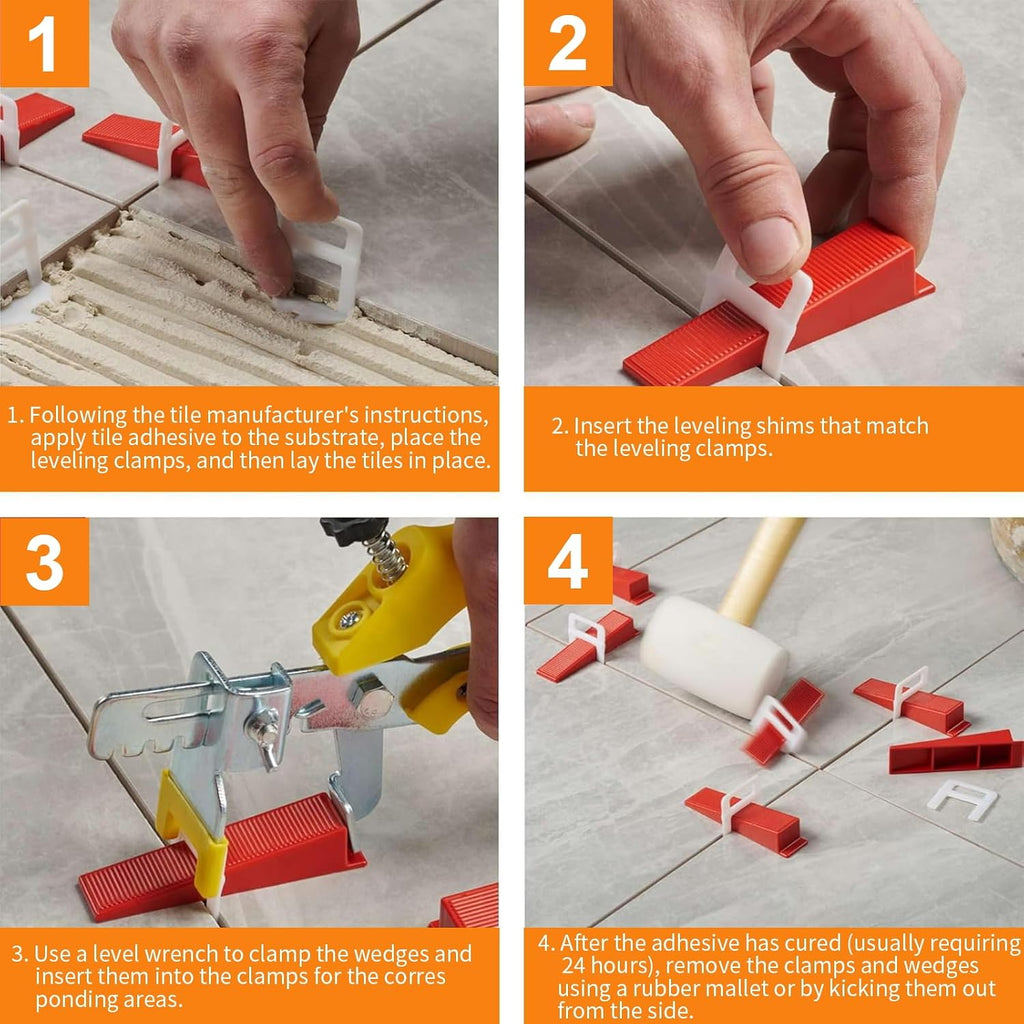 1

1. Following the tile manufacturer's instructions, apply tile adhesive to the substrate, place the leveling clamps, and then lay the tiles in place.

2

2. Insert the leveling shims that match the leveling clamps.

3

3. Use a level wrench to clamp the wedges and insert them into the clamps for the corres ponding areas.

4

4. After the adhesive has cured (usually requiring 24 hours), remove the clamps and wedges using a rubber mallet or by kicking them out from the side.