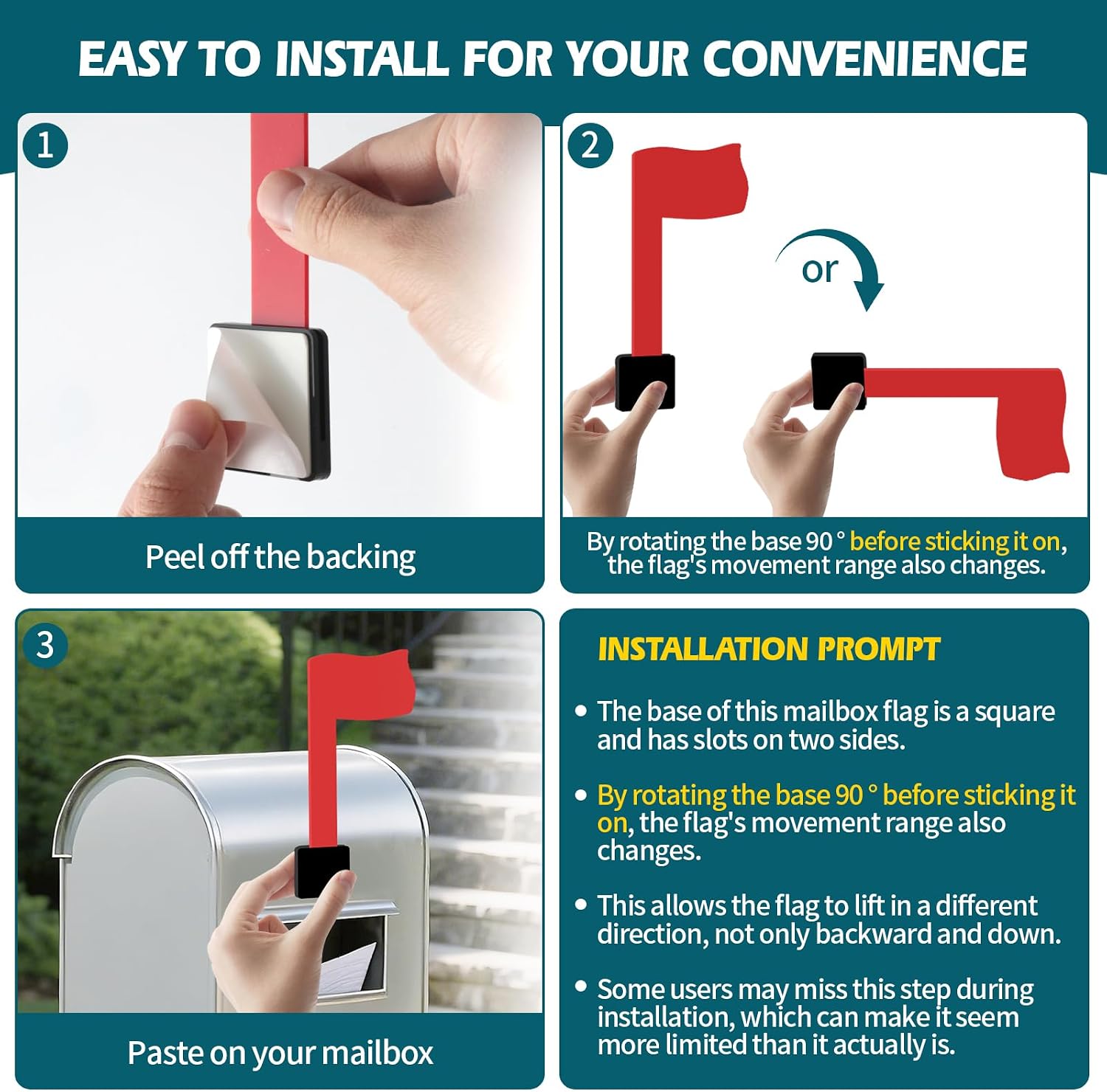 EASY TO INSTALL FOR YOUR CONVENIENCE

1

Peel off the backing

2

or

By rotating the base 90 ° before sticking it on, the flag's movement range also changes.

3

Paste on your mailbox

INSTALLATION PROMPT

• The base of this mailbox flag is a square and has slots on two sides.

• By rotating the base 90 ° before sticking it on, the flag's movement range also changes.

• This allows the flag to lift in a different direction, not only backward and down.

• Some users may miss this step during installation, which can make it seem more limited than it actually is.