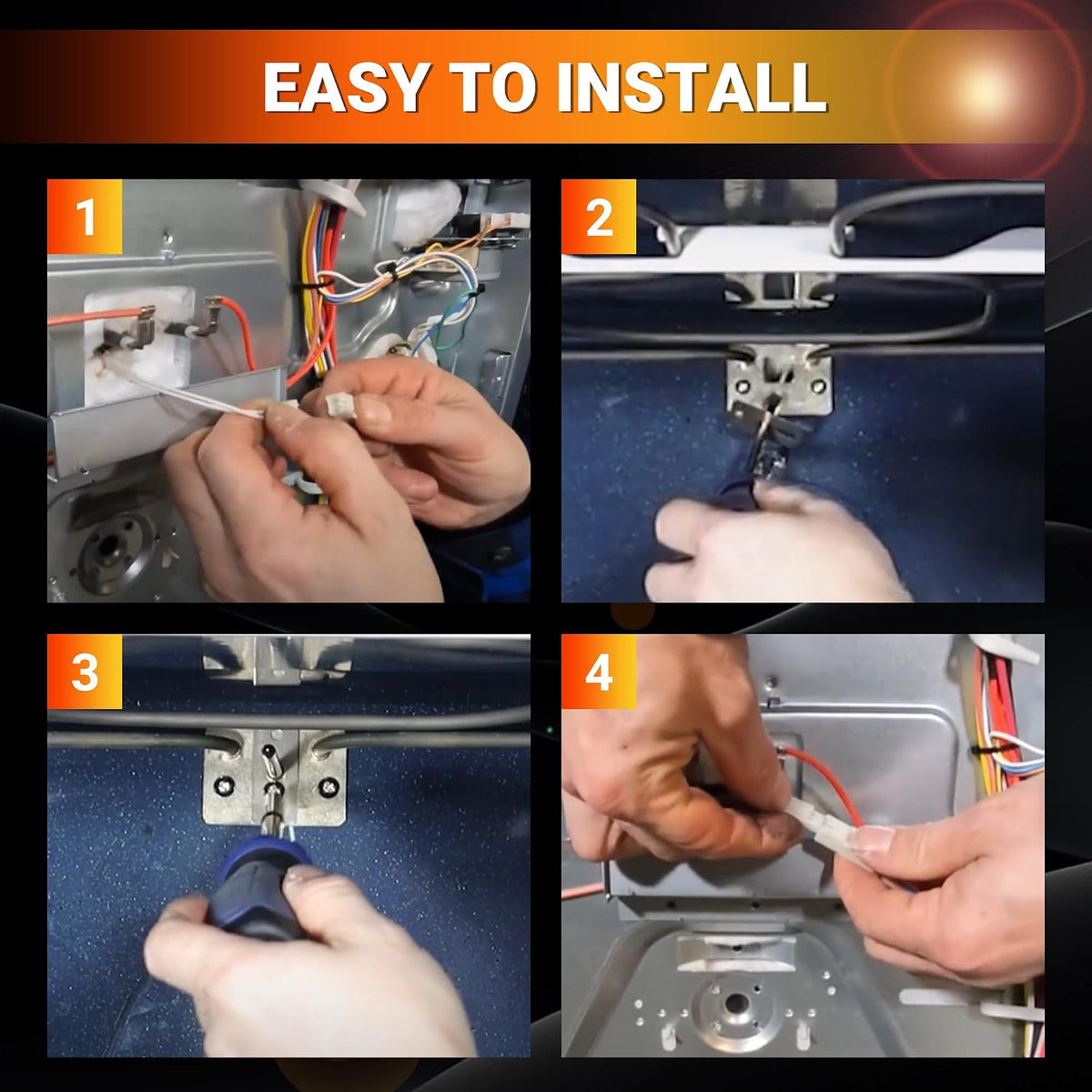 EASY TO INSTALL

1

2

3

4