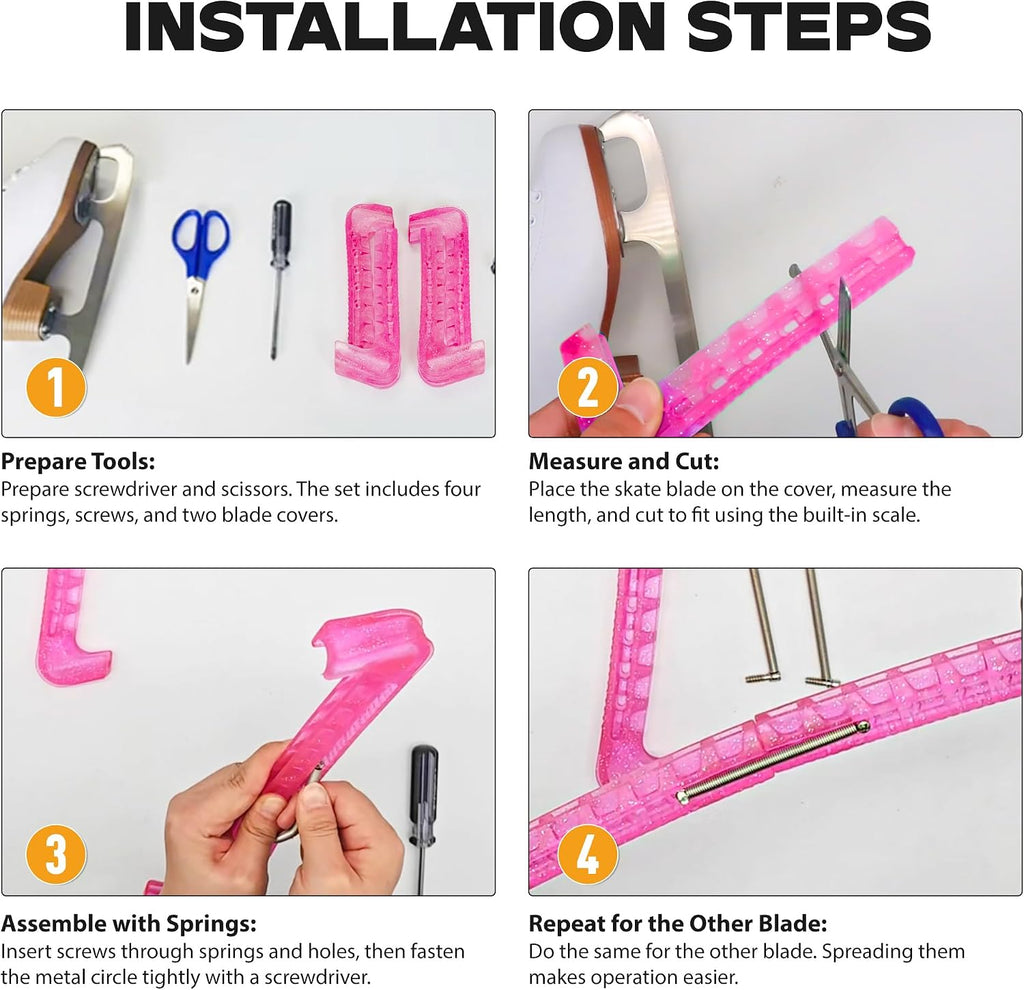 INSTALLATION STEPS

1

Prepare Tools:
Prepare screwdriver and scissors. The set includes four springs, screws, and two blade covers.

2

Measure and Cut:
Place the skate blade on the cover, measure the length, and cut to fit using the built-in scale.

3

Assemble with Springs:
Insert screws through springs and holes, then fasten the metal circle tightly with a screwdriver.

4

Repeat for the Other Blade:
Do the same for the other blade. Spreading them makes operation easier.