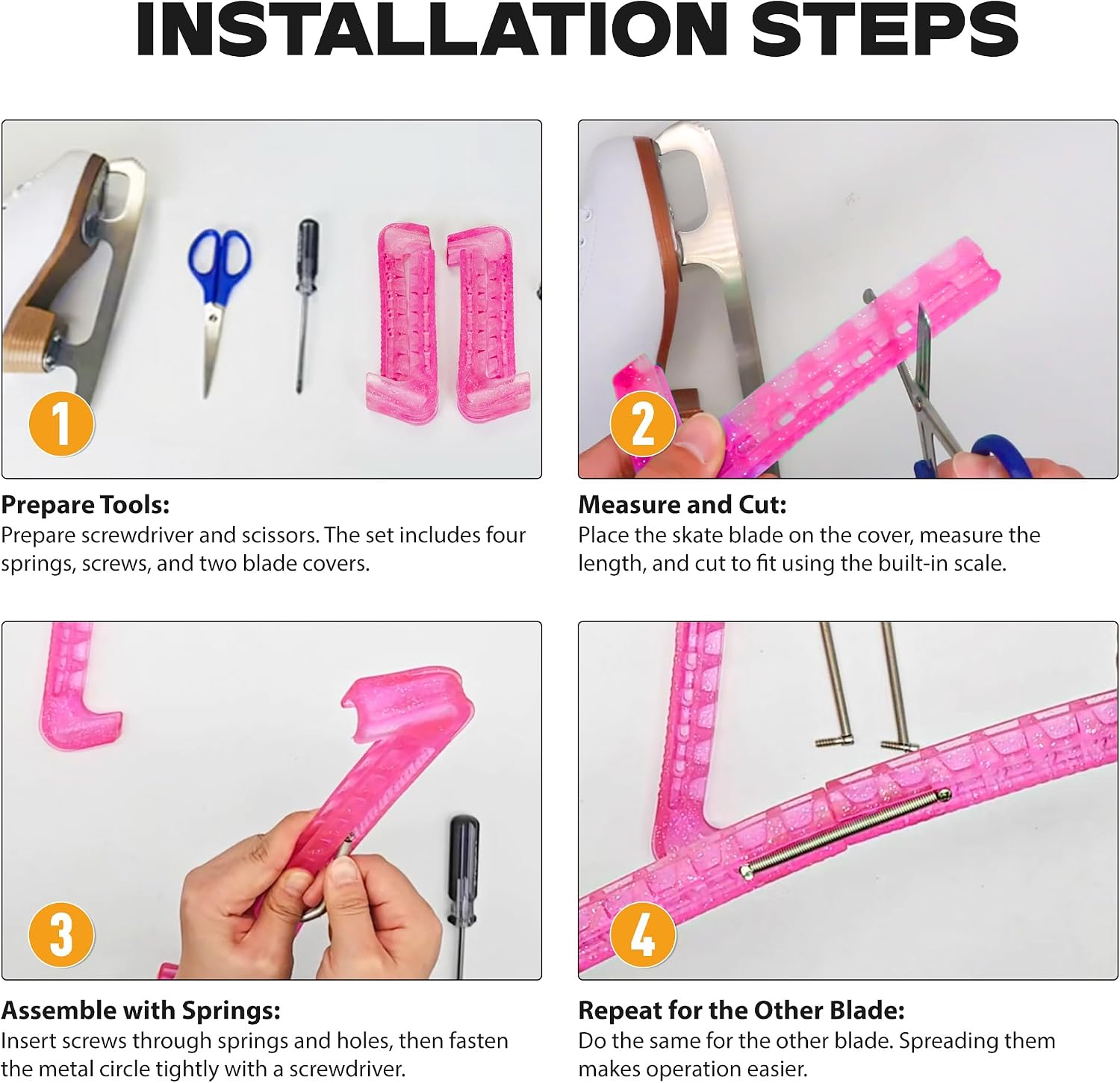 INSTALLATION STEPS

1

Prepare Tools:
Prepare screwdriver and scissors. The set includes four springs, screws, and two blade covers.

2

Measure and Cut:
Place the skate blade on the cover, measure the length, and cut to fit using the built-in scale.

3

Assemble with Springs:
Insert screws through springs and holes, then fasten the metal circle tightly with a screwdriver.

4

Repeat for the Other Blade:
Do the same for the other blade. Spreading them makes operation easier.