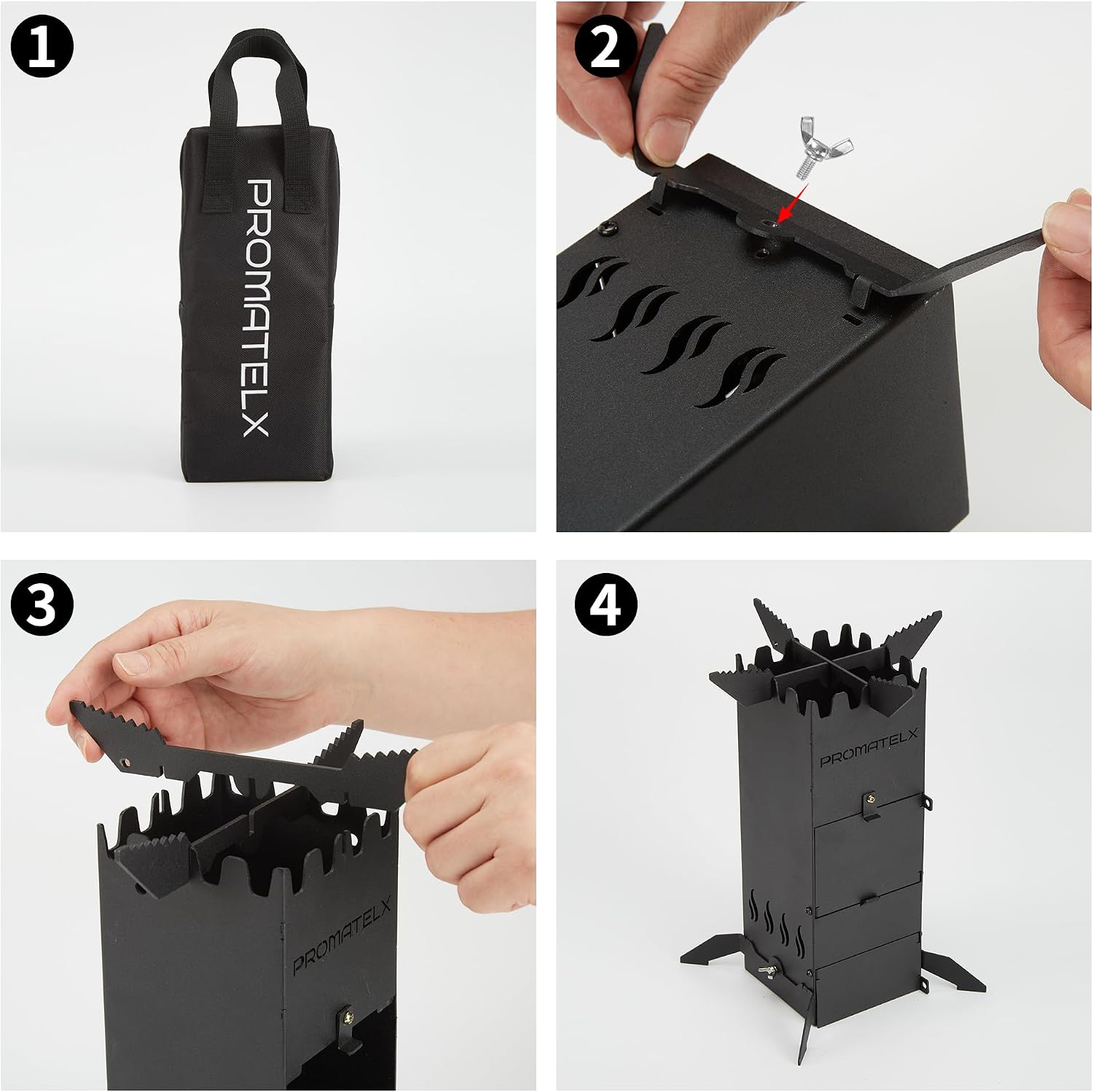 1

PROMATELX

2

3

PROMATELX

4

PROMATELX