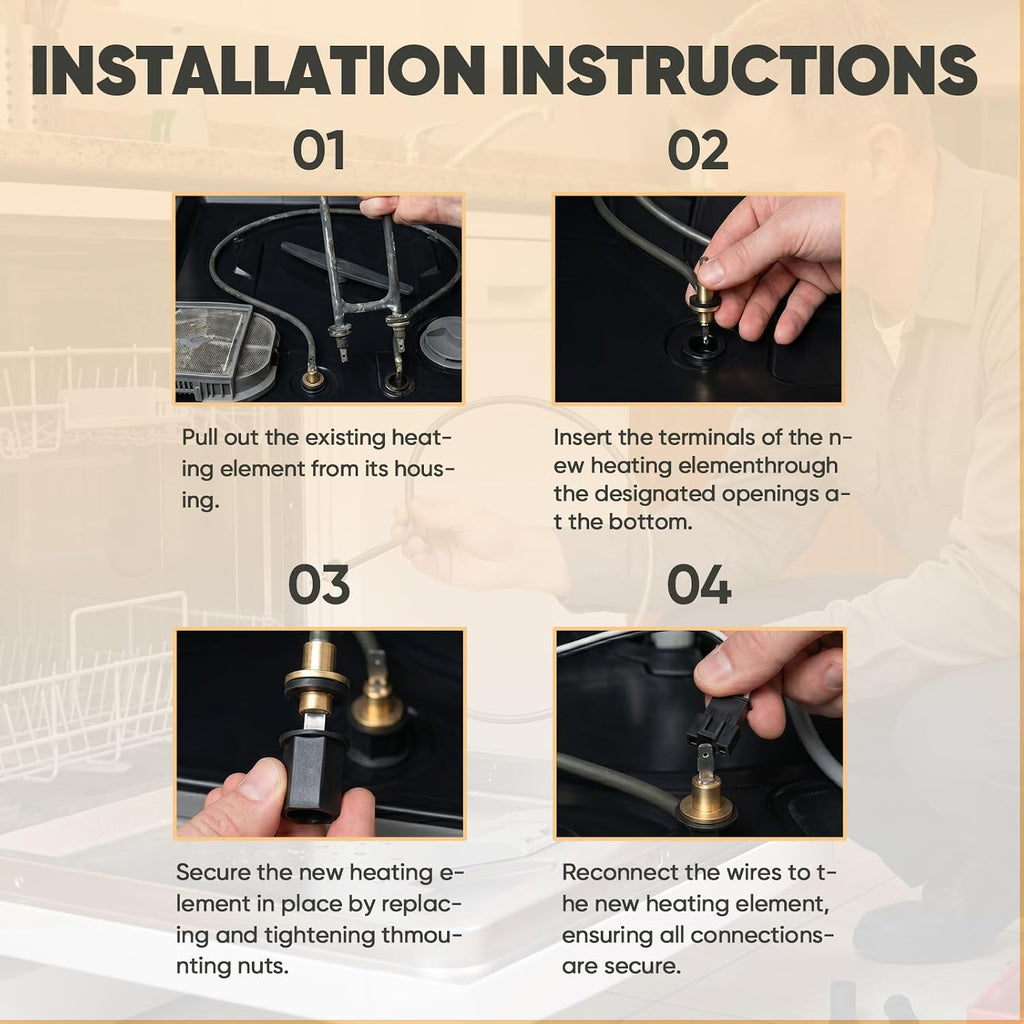 INSTALLATION INSTRUCTIONS

01

Pull out the existing heating element from its housing.

02

Insert the terminals of the new heating elementhrough the designated openings at the bottom.

03

Secure the new heating element in place by replacing and tightening thmounting nuts.

04

Reconnect the wires to the new heating element, ensuring all connections-are secure.