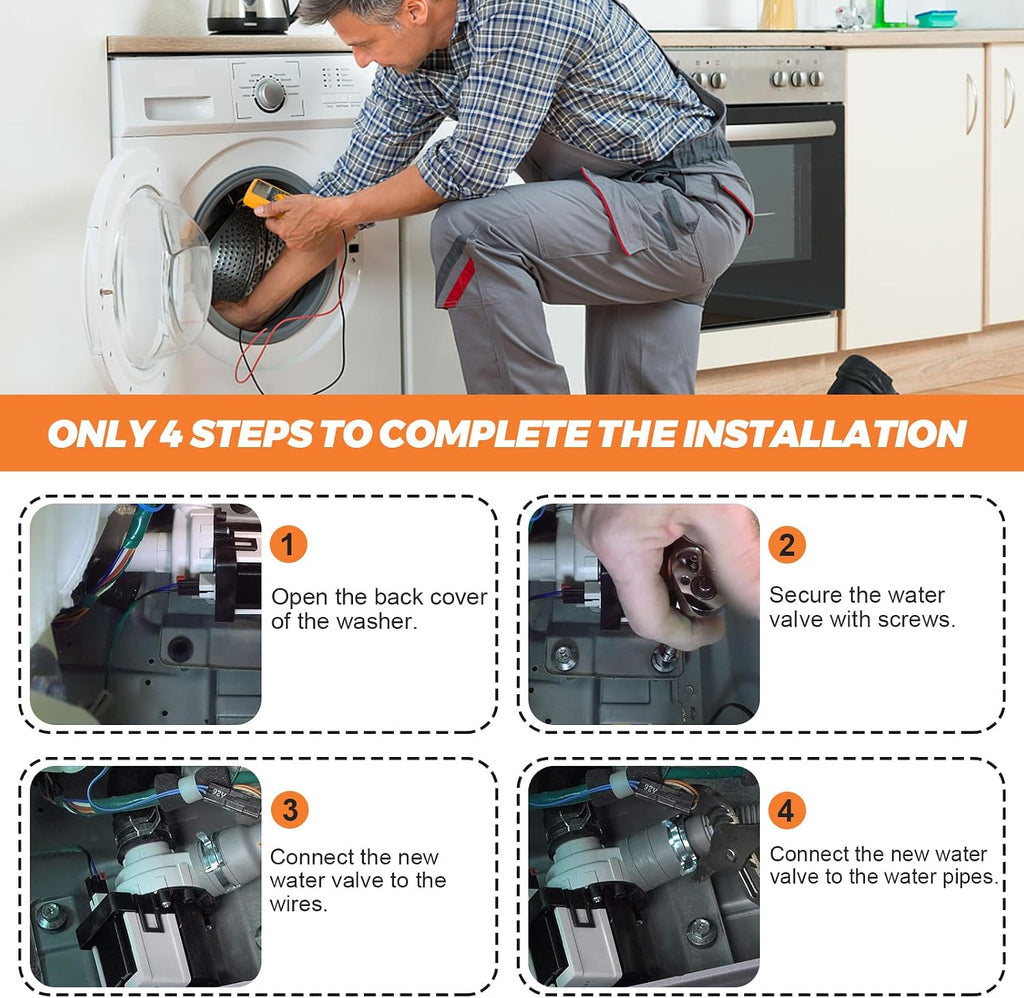 ONLY 4 STEPS TO COMPLETE THE INSTALLATION

1

Open the back cover of the washer.

2

Secure the water valve with screws.

3

Connect the new water valve to the wires.

4

Connect the new water valve to the water pipes.