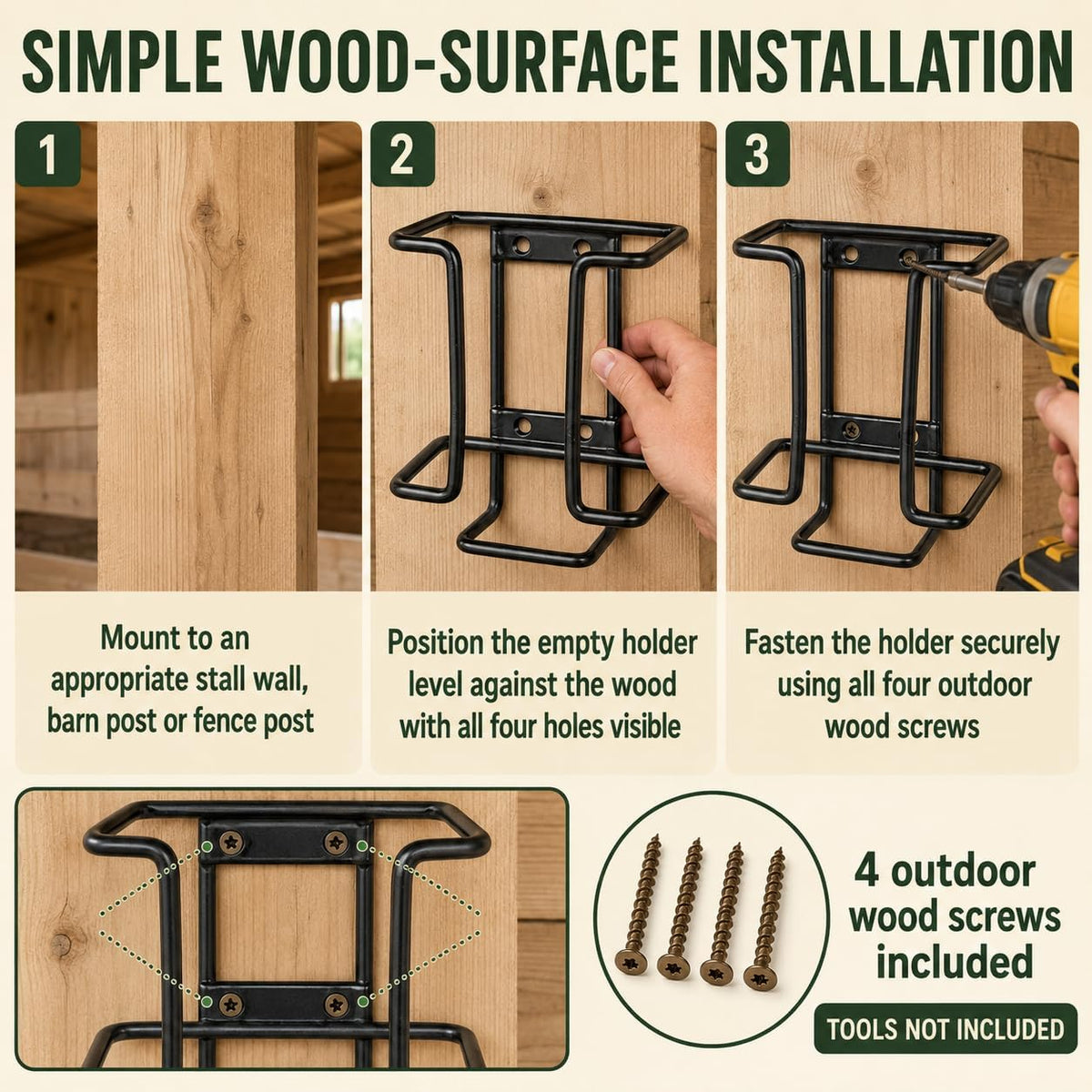 SIMPLE WOOD-SURFACE INSTALLATION

1

Mount to an appropriate stall wall, barn post or fence post

2

Position the empty holder level against the wood with all four holes visible

3

Fasten the holder securely using all four outdoor wood screws

4 outdoor wood screws included

TOOLS NOT INCLUDED