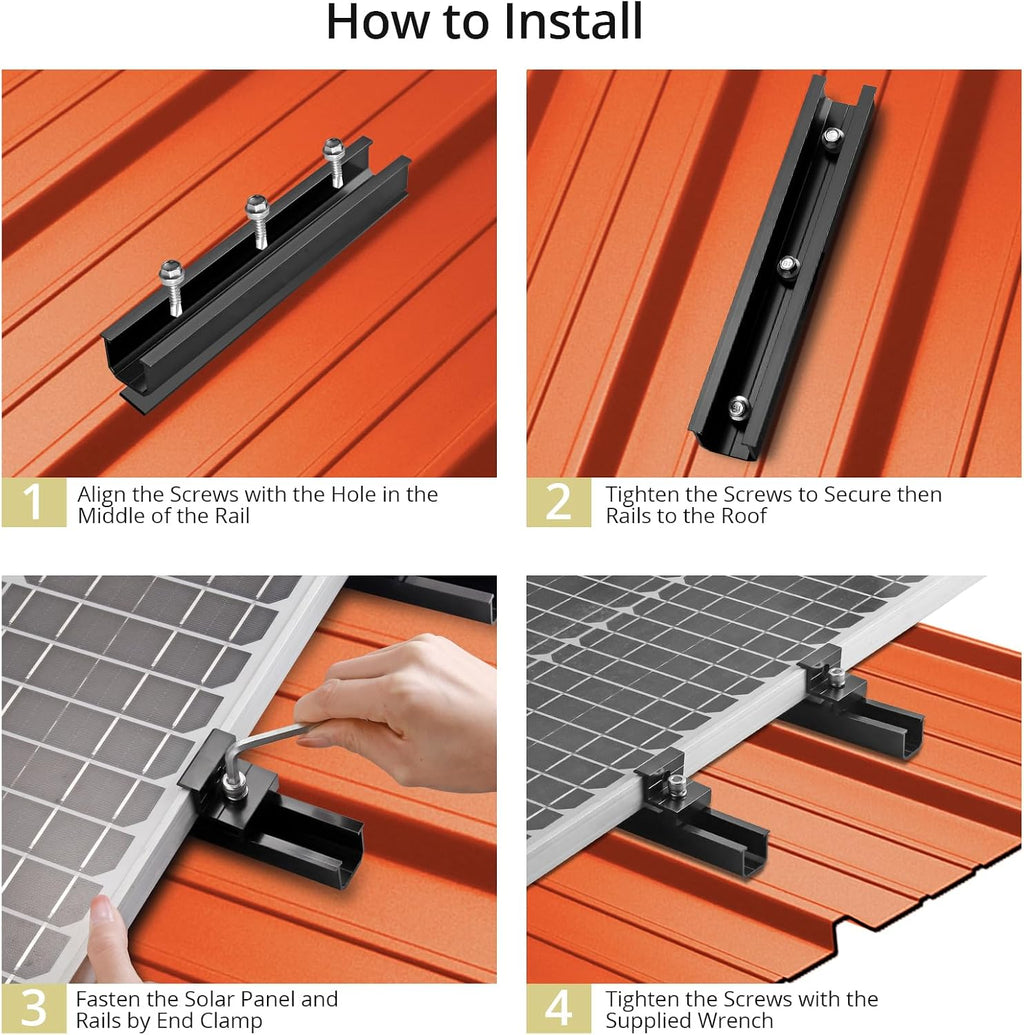 How to Install

1 Align the Screws with the Hole in the Middle of the Rail

2 Tighten the Screws to Secure then Rails to the Roof

3 Fasten the Solar Panel and Rails by End Clamp

4 Tighten the Screws with the Supplied Wrench