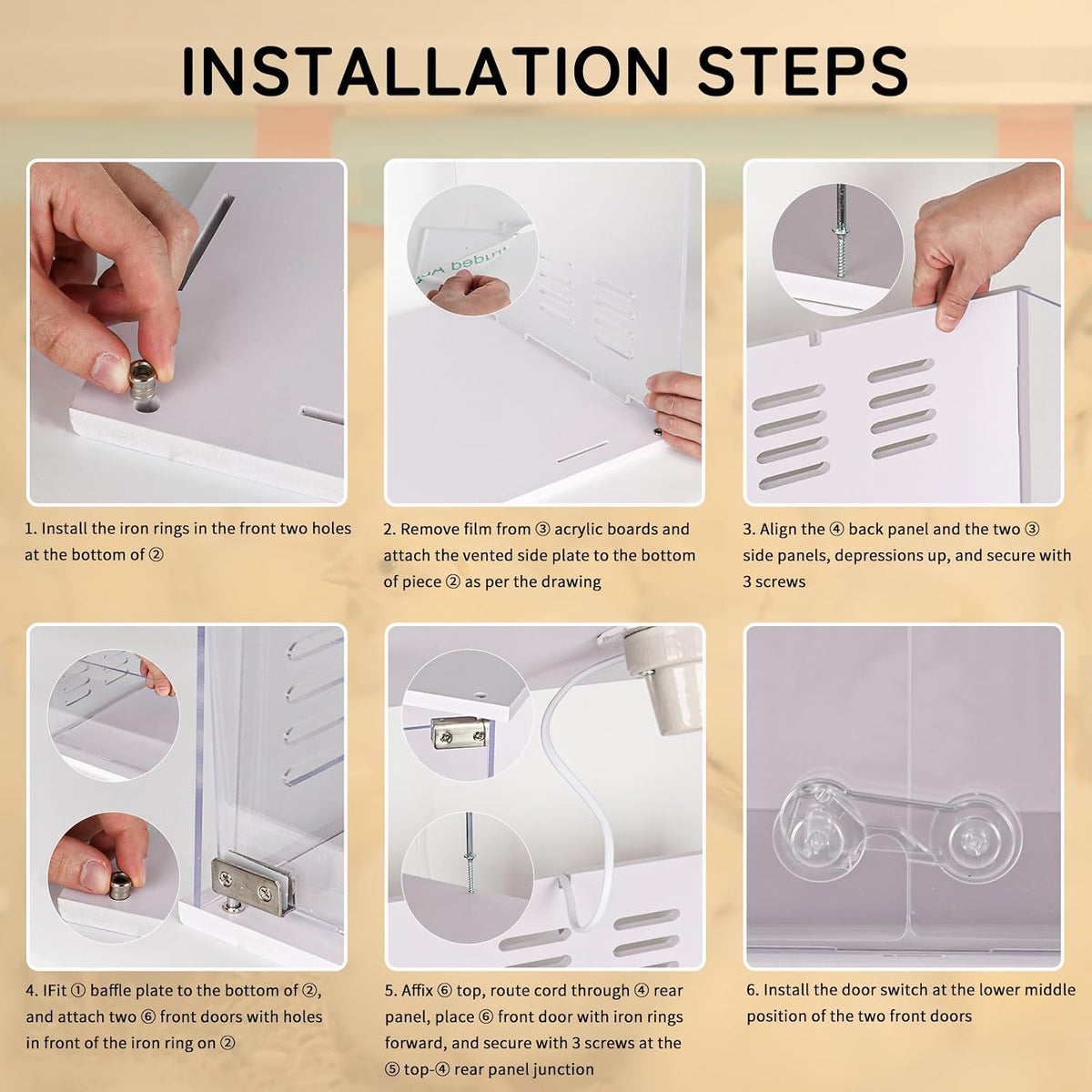 INSTALLATION STEPS

1. Install the iron rings in the front two holes at the bottom of ②

2. Remove film from ③ acrylic boards and attach the vented side plate to the bottom of piece ② as per the drawing

3. Align the ④ back panel and the two ③ side panels, depressions up, and secure with 3 screws

4. IFit ① baffle plate to the bottom of ②, and attach two ⑥ front doors with holes in front of the iron ring on ②

5. Affix ⑥ top, route cord through ④ rear panel, place ⑥ front door with iron rings forward, and secure with 3 screws at the ⑤ top-④ rear panel junction

6. Install the door switch at the lower middle position of the two front doors