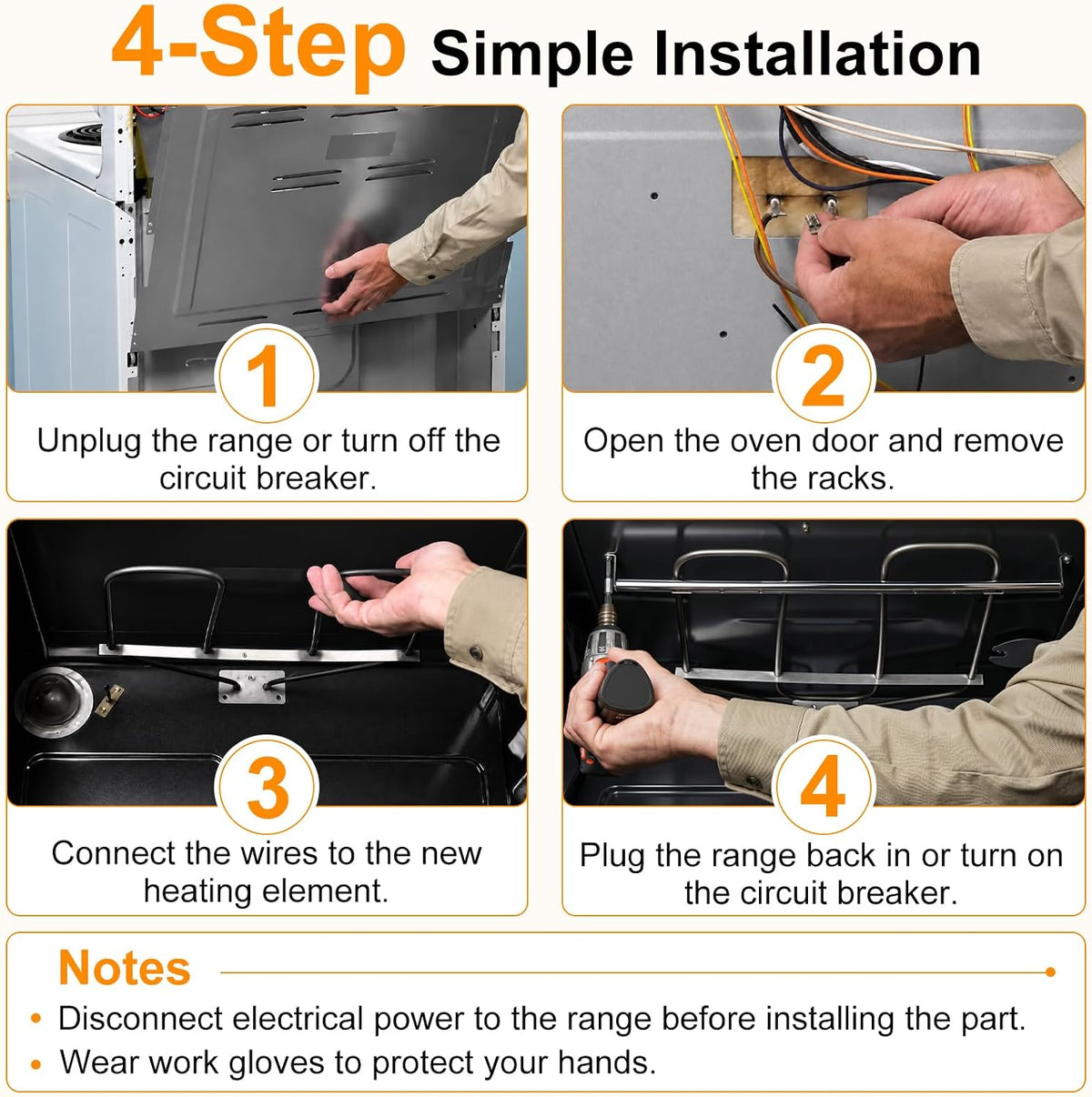 4-Step Simple Installation

1
Unplug the range or turn off the circuit breaker.

2
Open the oven door and remove the racks.

3
Connect the wires to the new heating element.

4
Plug the range back in or turn on the circuit breaker.

Notes
• Disconnect electrical power to the range before installing the part.
• Wear work gloves to protect your hands.