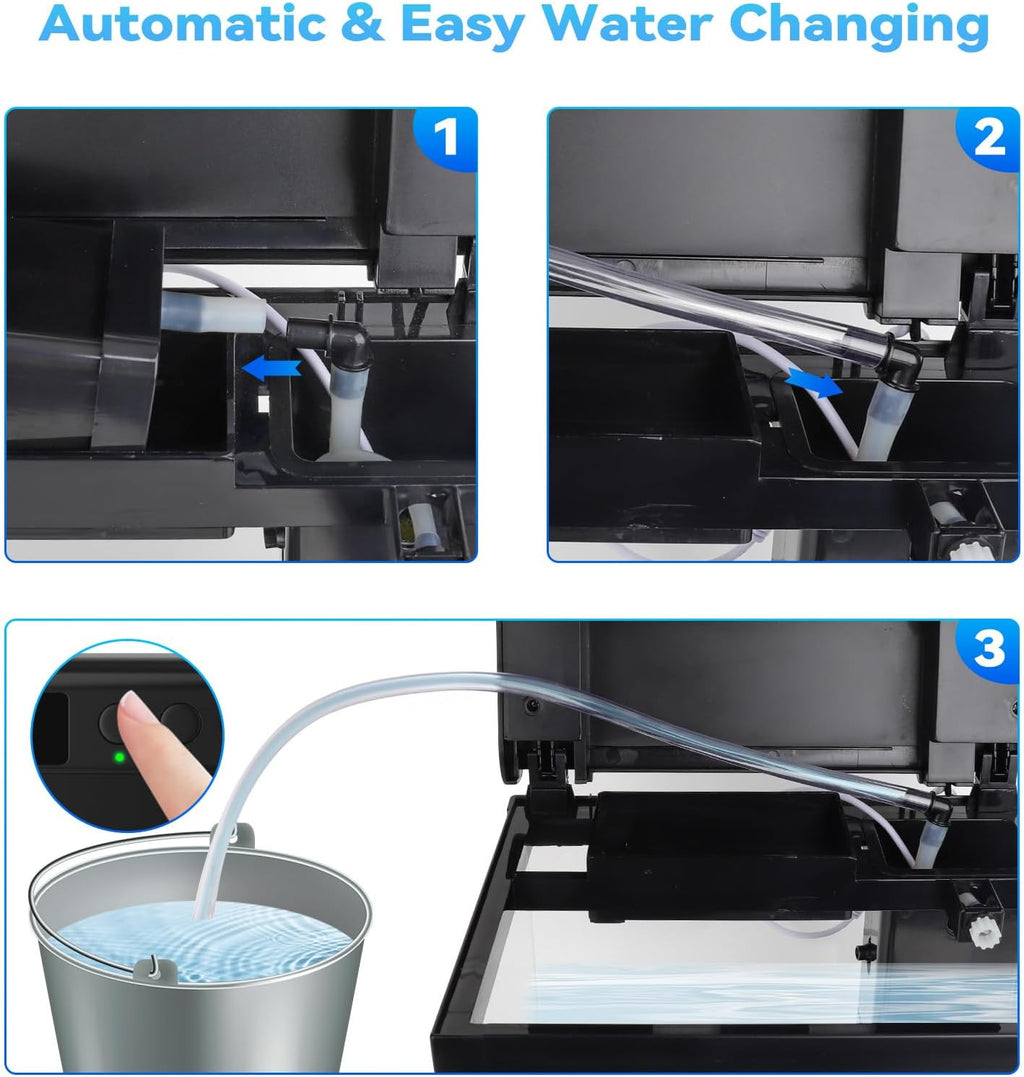 Automatic & Easy Water Changing

1

2

3