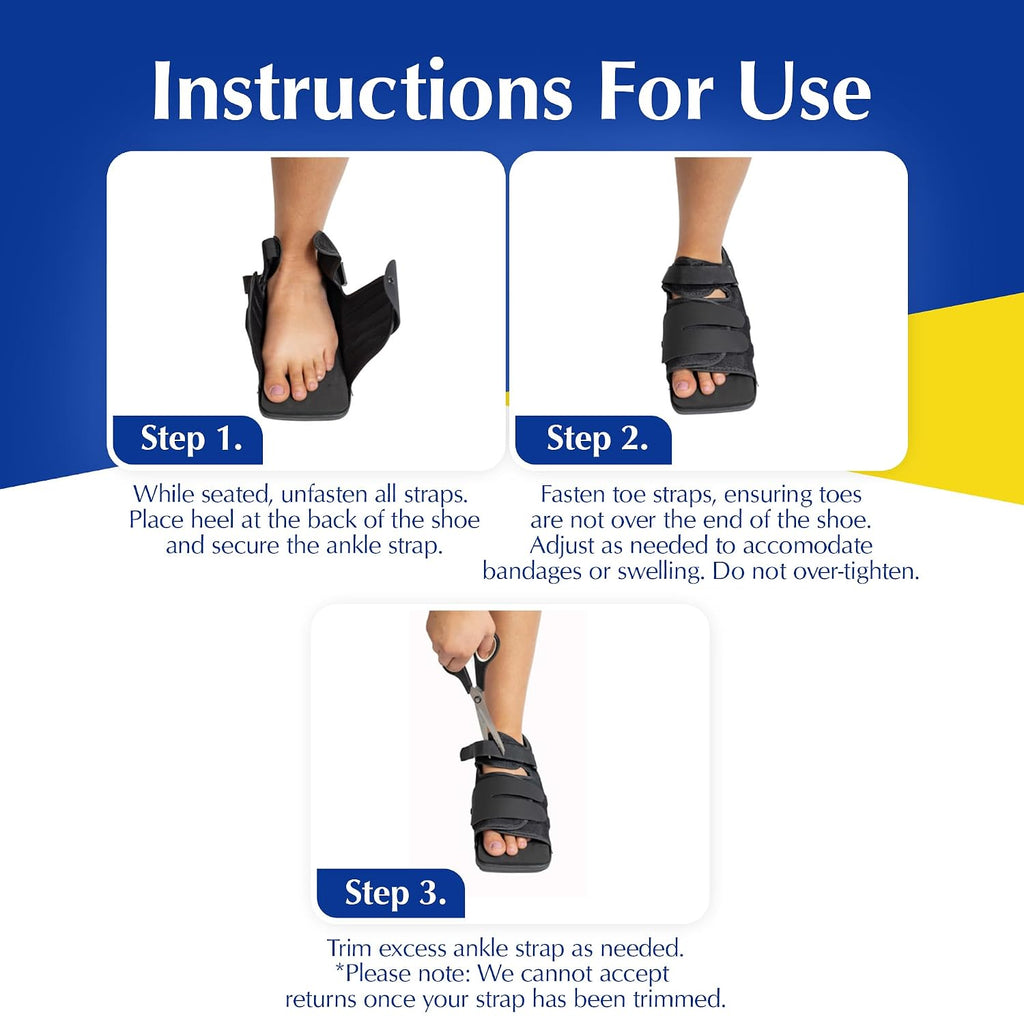 Instructions For Use

Step 1.

While seated, unfasten all straps. Place heel at the back of the shoe and secure the ankle strap.

Step 2.

Fasten toe straps, ensuring toes are not over the end of the shoe. Adjust as needed to accomodate bandages or swelling. Do not over-tighten.

Step 3.

Trim excess ankle strap as needed. *Please note: We cannot accept returns once your strap has been trimmed.