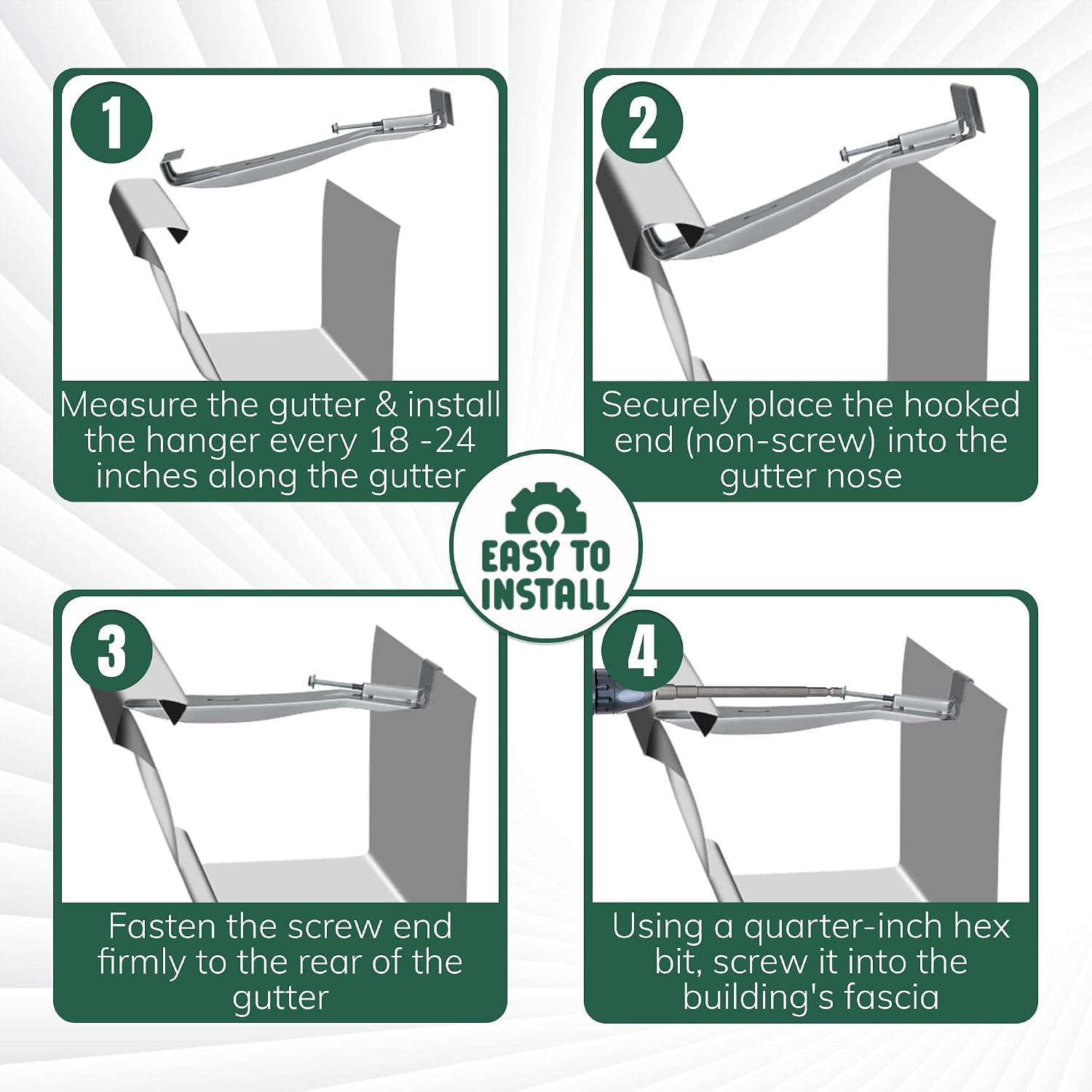 1

Measure the gutter & install the hanger every 18 -24 inches along the gutter

2

Securely place the hooked end (non-screw) into the gutter nose

EASY TO INSTALL

3

Fasten the screw end firmly to the rear of the gutter

4

Using a quarter-inch hex bit, screw it into the building's fascia