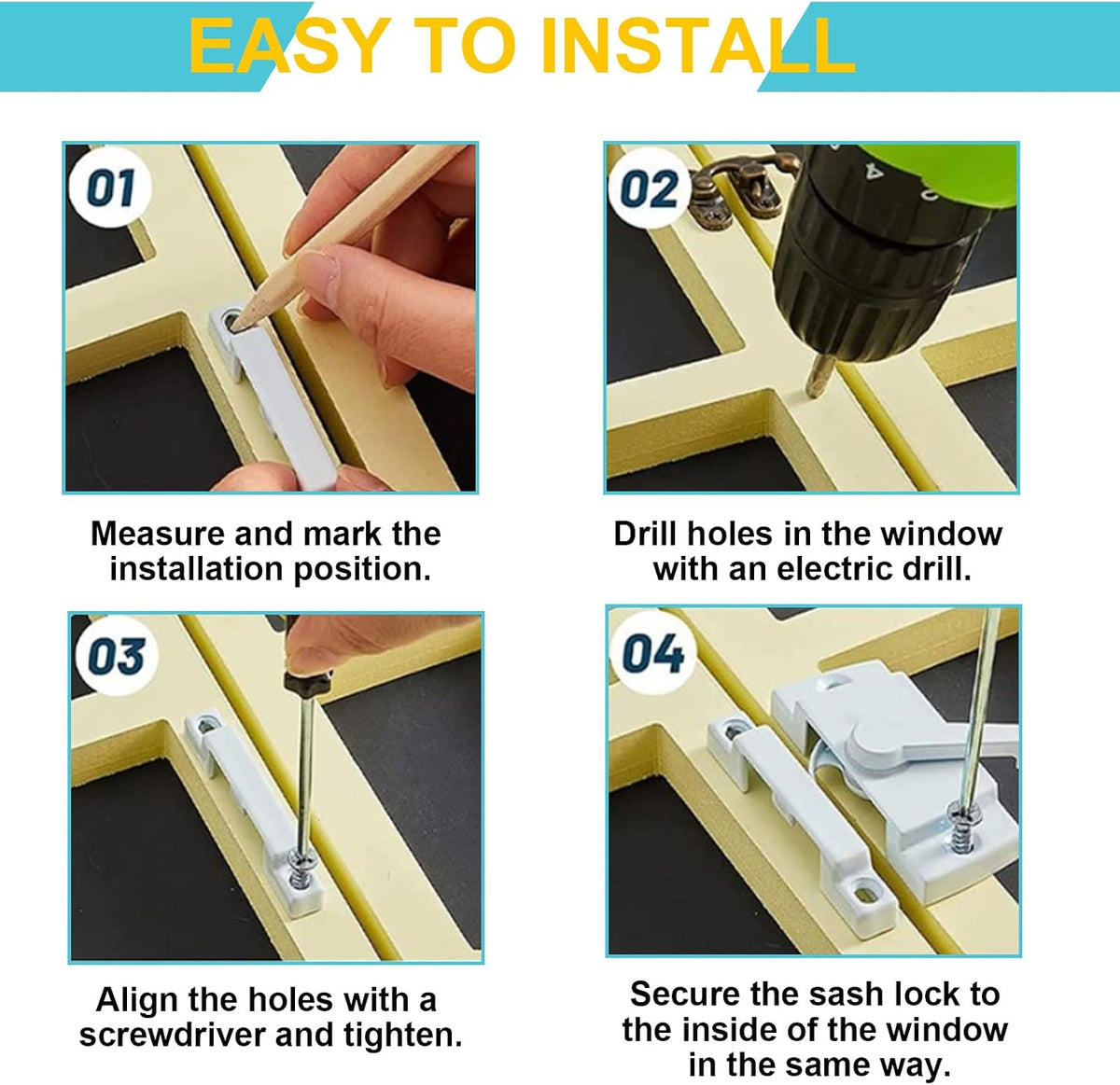 EASY TO INSTALL

01

Measure and mark the installation position.

02

Drill holes in the window with an electric drill.

03

Align the holes with a screwdriver and tighten.

04

Secure the sash lock to the inside of the window in the same way.