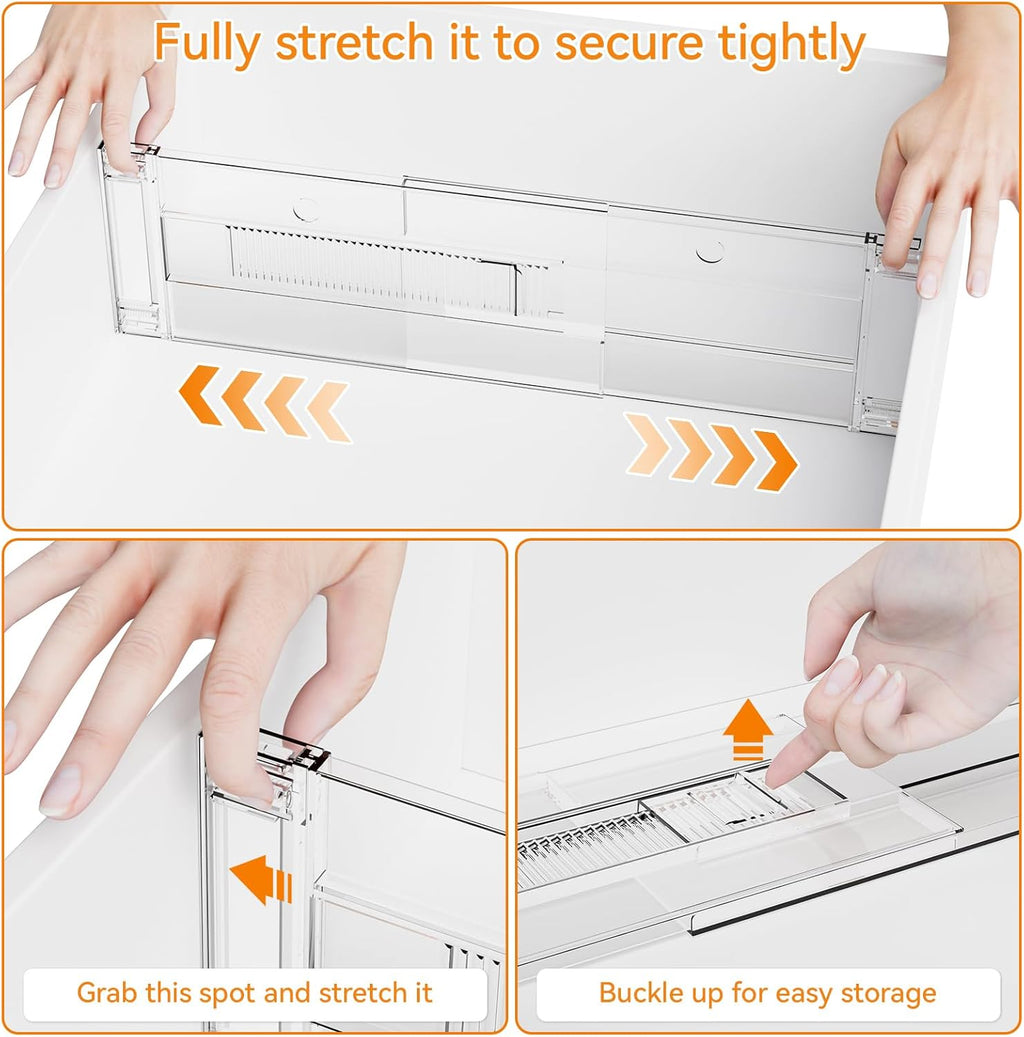 Fully stretch it to secure tightly

Grab this spot and stretch it

Buckle up for easy storage