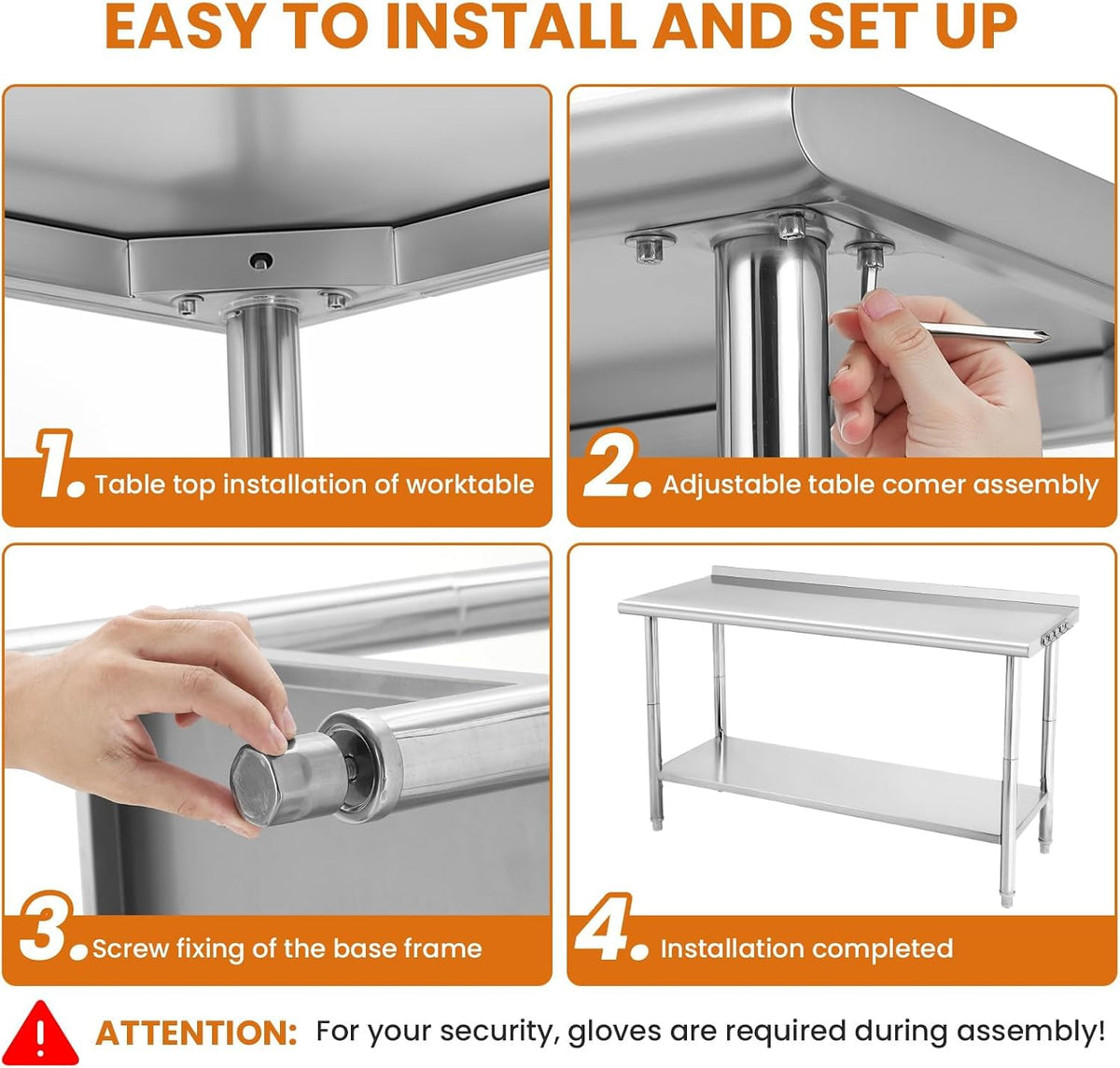 EASY TO INSTALL AND SET UP

1. Table top installation of worktable

2. Adjustable table comer assembly

3. Screw fixing of the base frame

4. Installation completed

ATTENTION: For your security, gloves are required during assembly!