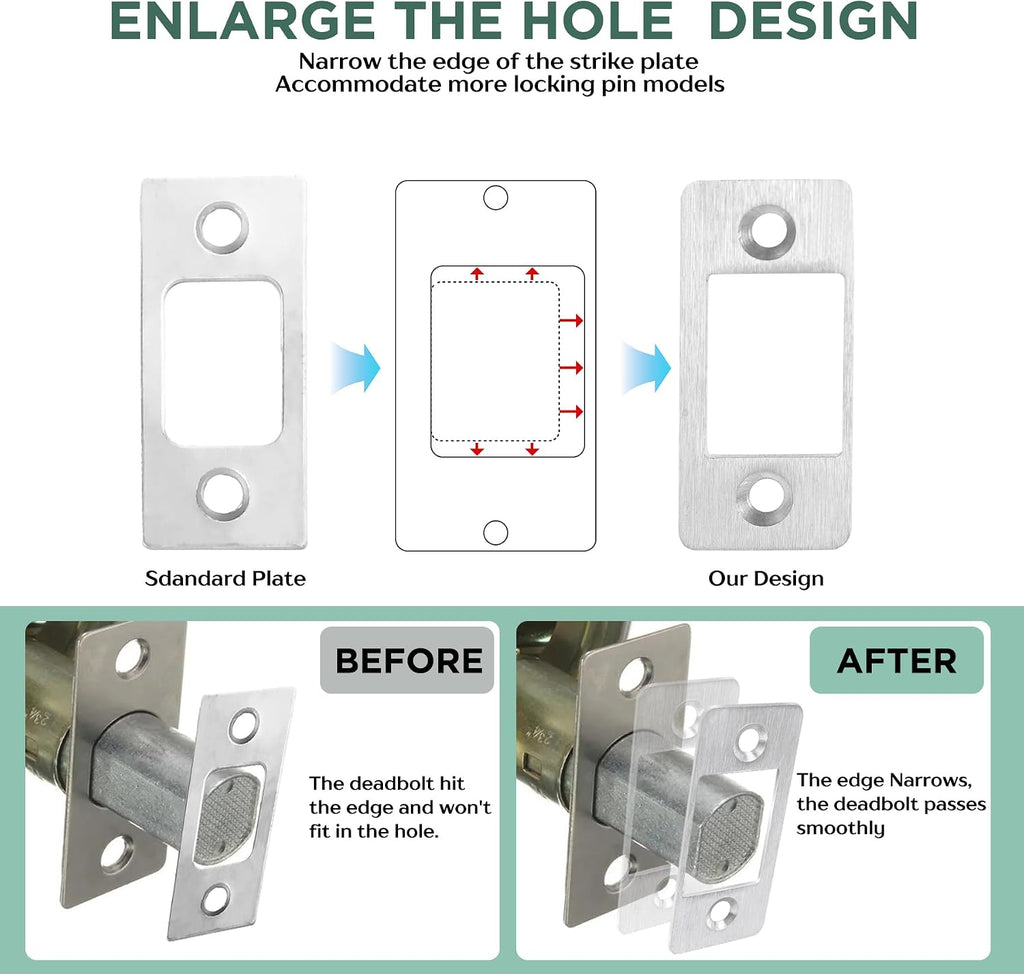 ENLARGE THE HOLE DESIGN

Narrow the edge of the strike plate
Accommodate more locking pin models

Sdandard Plate

Our Design

BEFORE

The deadbolt hit the edge and won't fit in the hole.

AFTER

The edge Narrows, the deadbolt passes smoothly