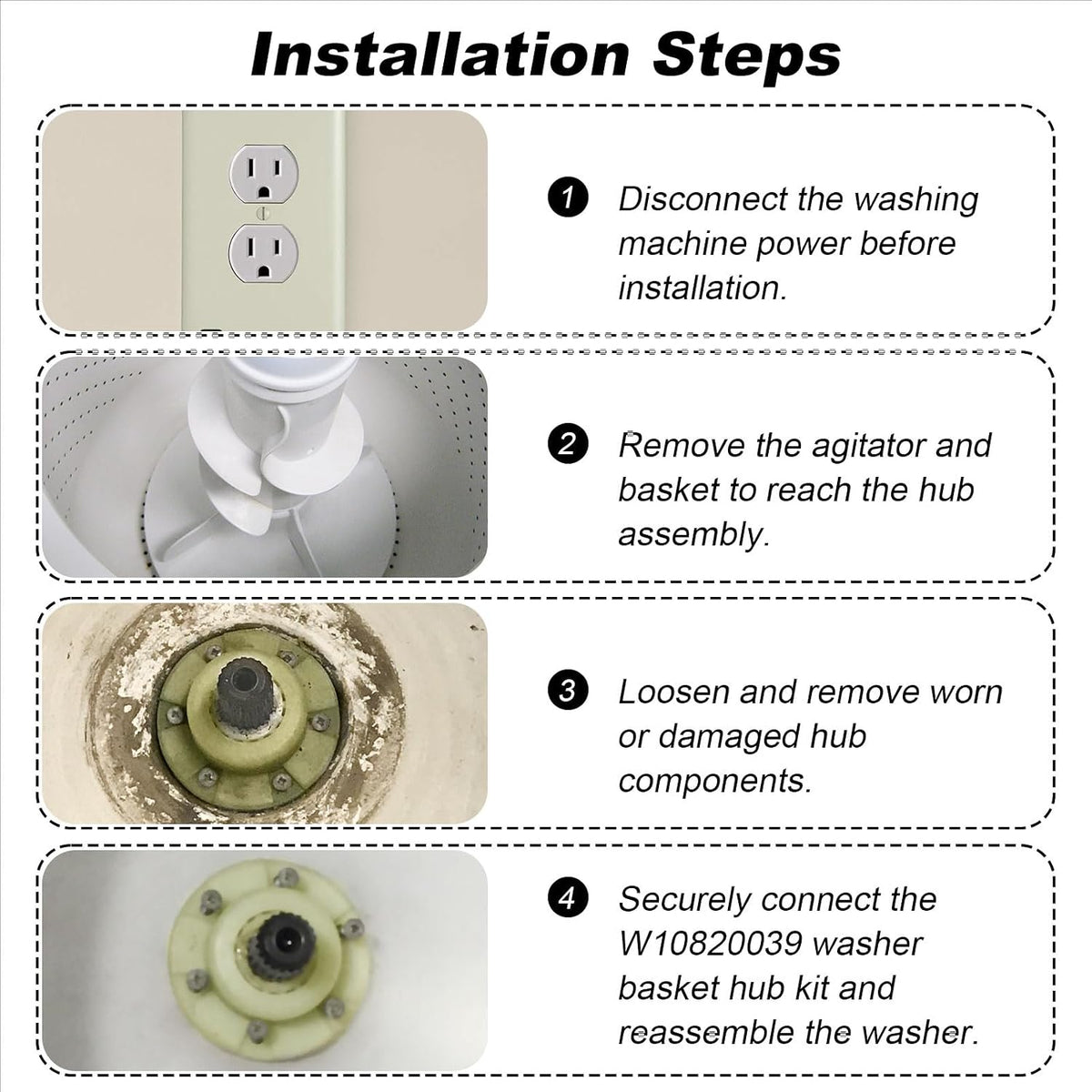 Installation Steps

1 Disconnect the washing machine power before installation.

2 Remove the agitator and basket to reach the hub assembly.

3 Loosen and remove worn or damaged hub components.

4 Securely connect the W10820039 washer basket hub kit and reassemble the washer.