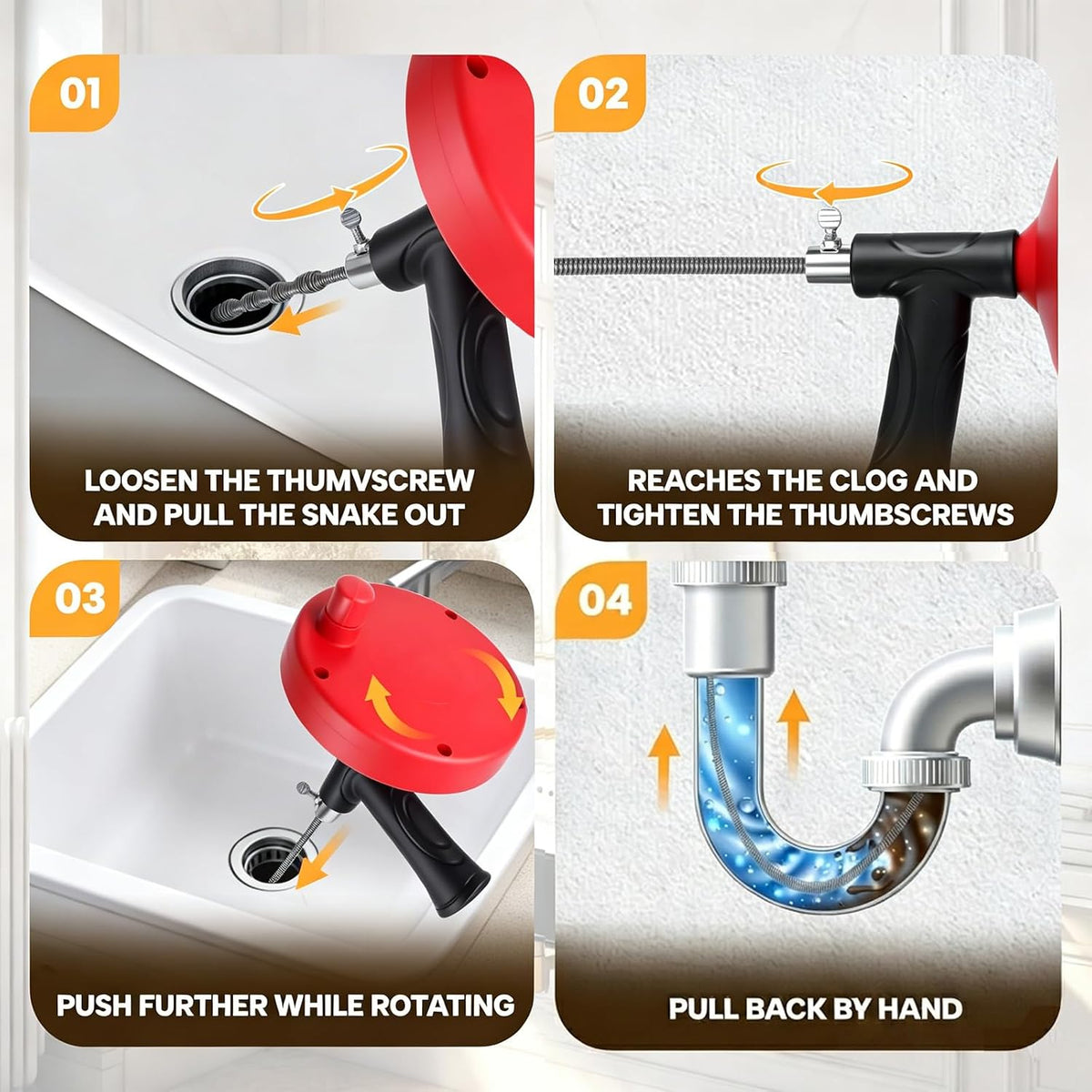 01

LOOSEN THE THUMVSCREW AND PULL THE SNAKE OUT

02

REACHES THE CLOG AND TIGHTEN THE THUMBSCREWS

03

PUSH FURTHER WHILE ROTATING

04

PULL BACK BY HAND