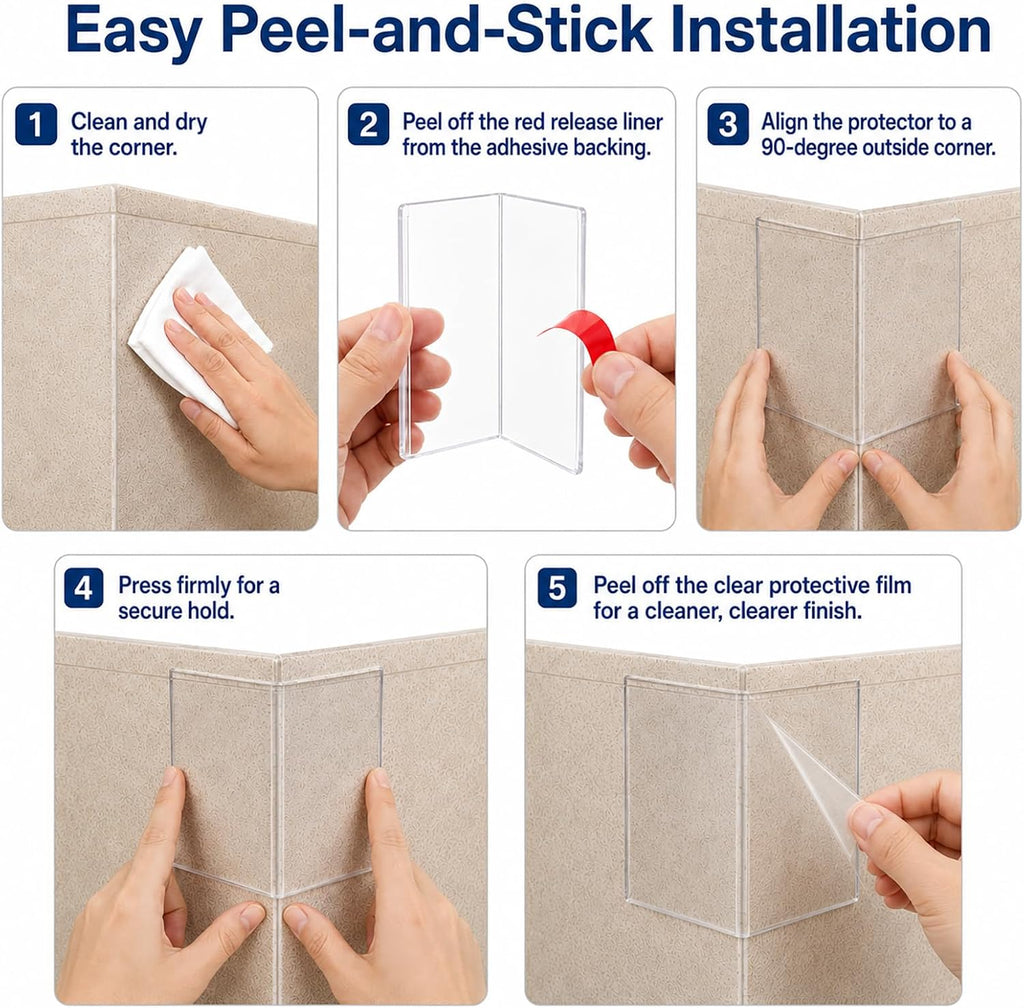 Easy Peel-and-Stick Installation

1 Clean and dry the corner.

2 Peel off the red release liner from the adhesive backing.

3 Align the protector to a 90-degree outside corner.

4 Press firmly for a secure hold.

5 Peel off the clear protective film for a cleaner, clearer finish.