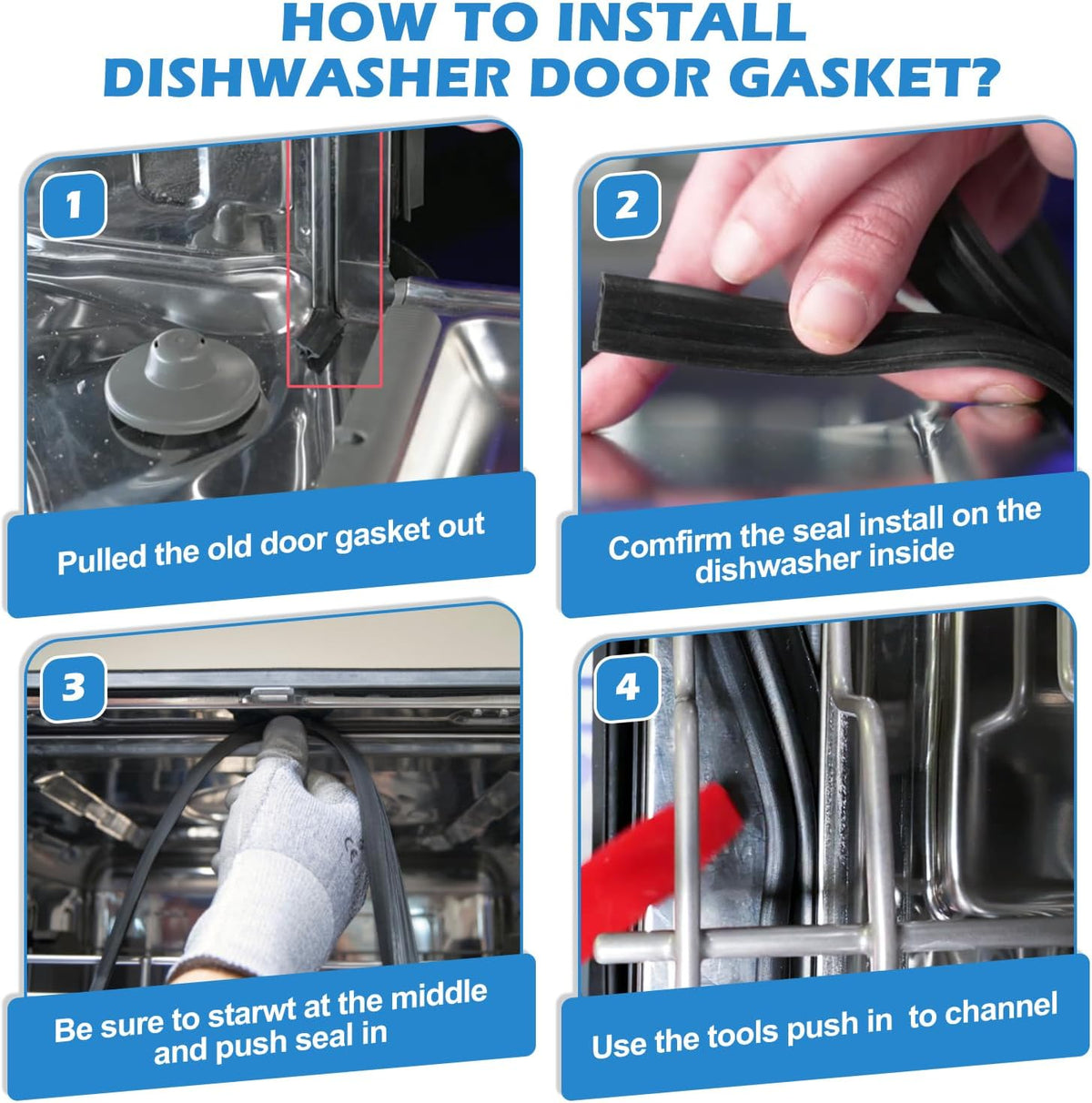 HOW TO INSTALL DISHWASHER DOOR GASKET?

1

Pulled the old door gasket out

2

Comfirm the seal install on the dishwasher inside

3

Be sure to starwt at the middle and push seal in

4

Use the tools push in to channel