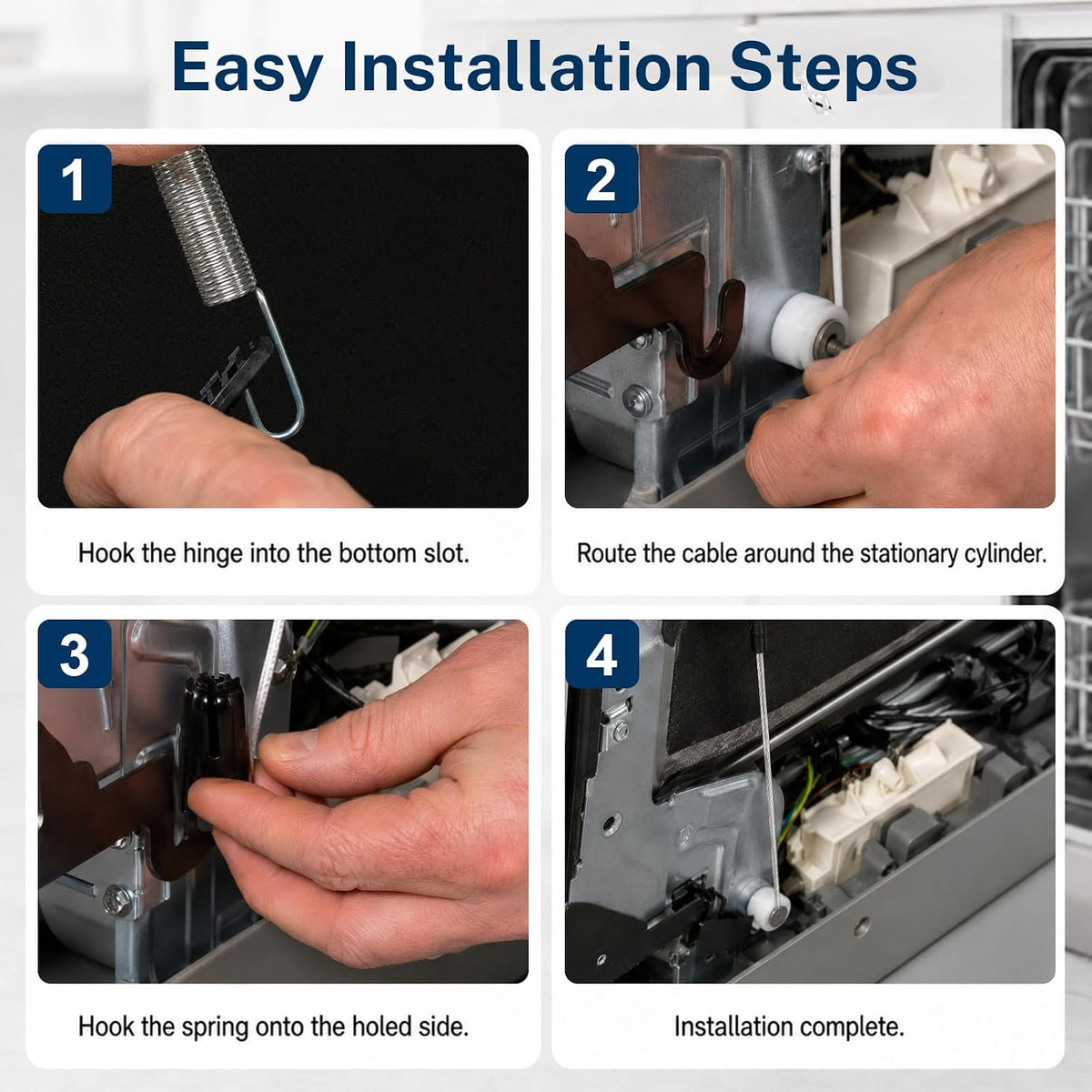 Easy Installation Steps

1

Hook the hinge into the bottom slot.

2

Route the cable around the stationary cylinder.

3

Hook the spring onto the holed side.

4

Installation complete.