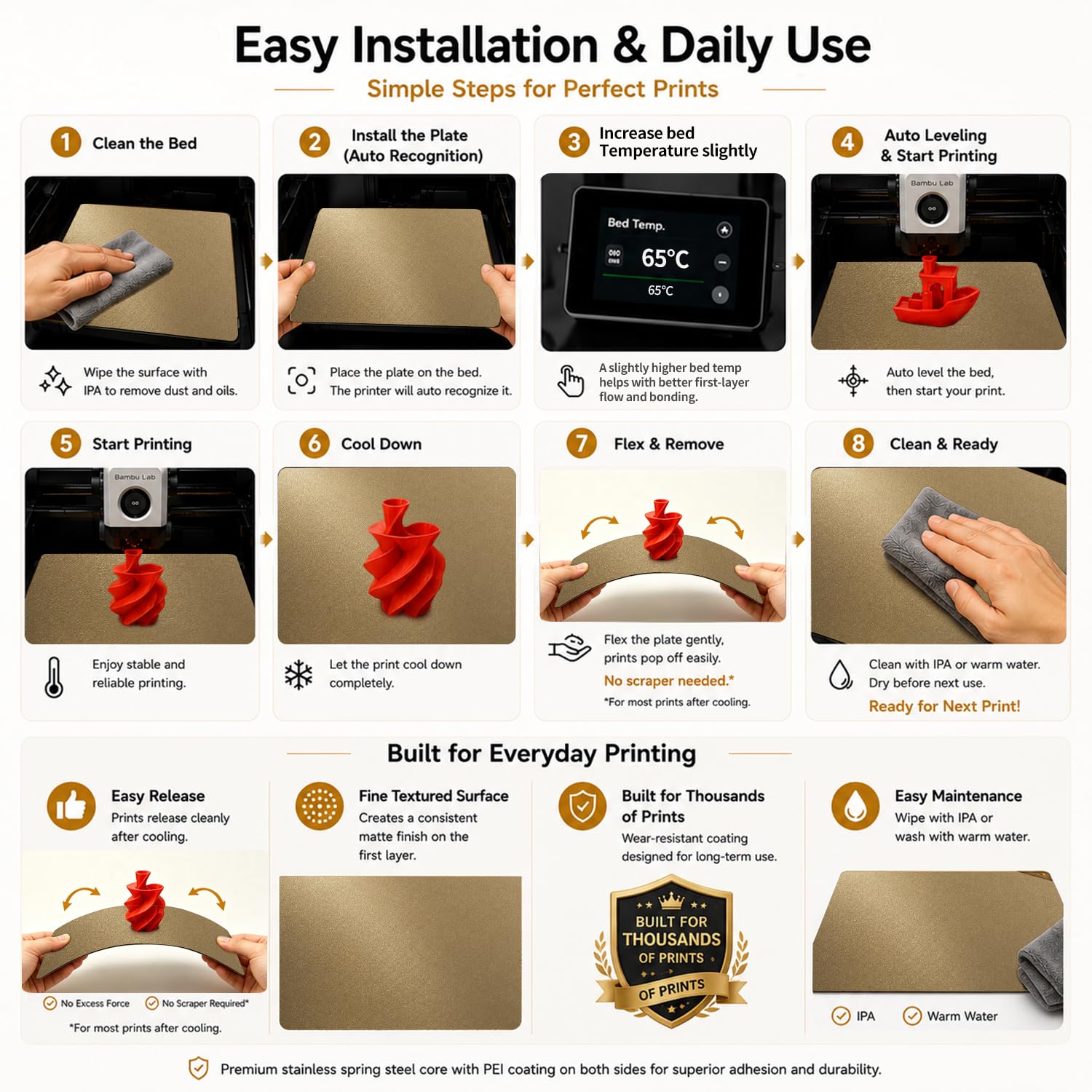 Easy Installation & Daily Use

Simple Steps for Perfect Prints

1 Clean the Bed

Wipe the surface with IPA to remove dust and oils.

2 Install the Plate (Auto Recognition)

Place the plate on the bed. The printer will auto recognize it.

3 Increase bed Temperature slightly

Bed Temp.

65°C

65°C

A slightly higher bed temp helps with better first-layer flow and bonding.

4 Auto Leveling & Start Printing

Bambu Lab

Auto level the bed, then start your print.

5 Start Printing

Bambu Lab

Enjoy stable and reliable printing.

6 Cool Down

Let the print cool down completely.

7 Flex & Remove

Flex the plate gently, prints pop off easily.

No scraper needed.*

*For most prints after cooling.

8 Clean & Ready

Clean with IPA or warm water. Dry before next use.

Ready for Next Print!

Built for Everyday Printing

Easy Release

Prints release cleanly after cooling.

No Excess Force No Scraper Required*

*For most prints after cooling.

Fine Textured Surface

Creates a consistent matte finish on the first layer.

Built for Thousands of Prints

Wear-resistant coating designed for long-term use.

BUILT FOR THOUSANDS OF PRINTS OF PRINTS

Easy Maintenance

Wipe with IPA or wash with warm water.

IPA Warm Water

Premium stainless spring steel core with PEI coating on both sides for superior adhesion and durability.